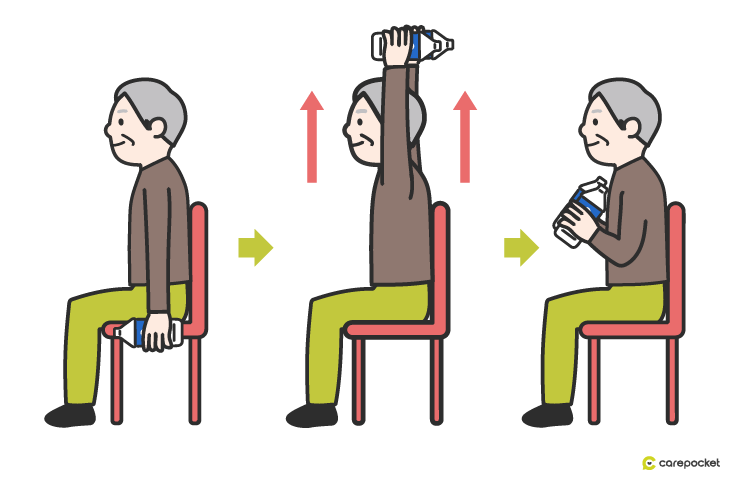 carepocket