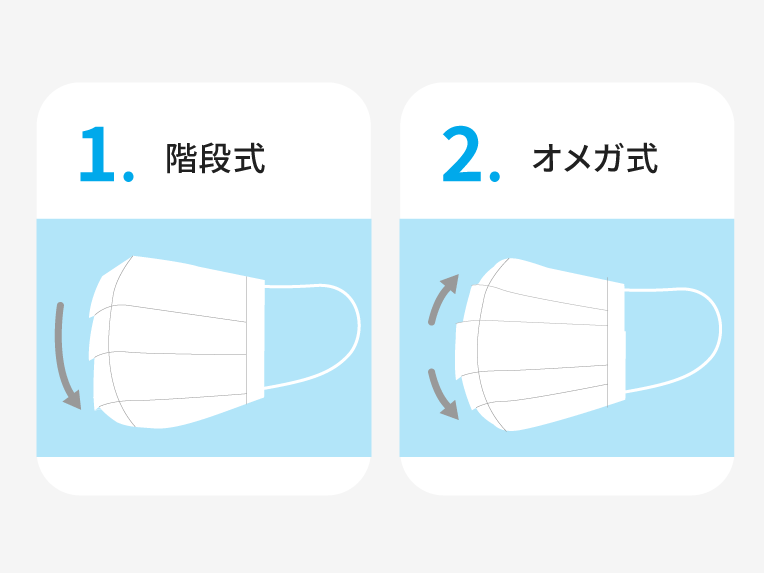 1. 階段式

2. オメガ式