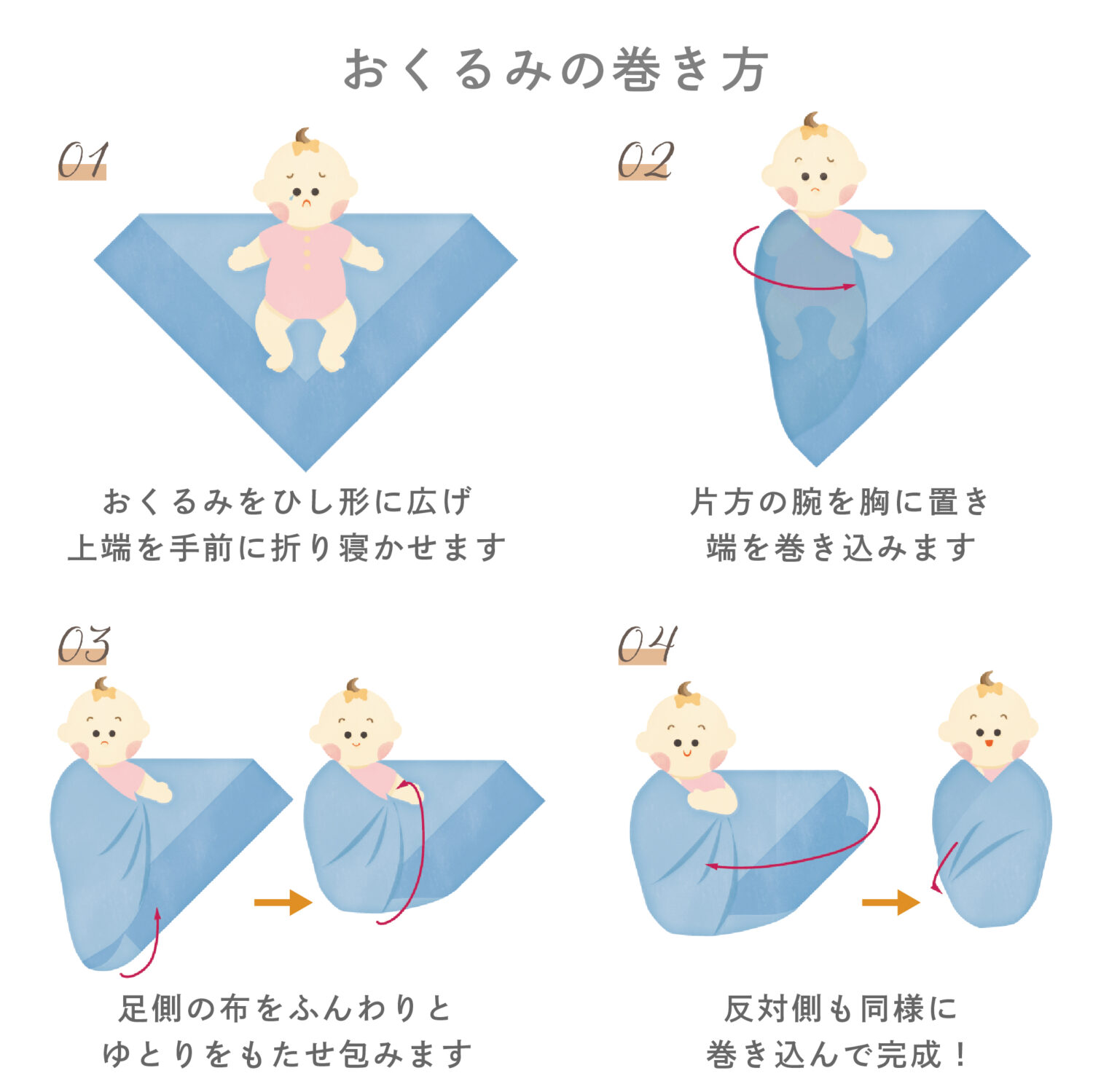 おくるみの巻き方

01

おくるみをひし形に広げ
上端を手前に折り寝かせます

02

片方の腕を胸に置き
端を巻き込みます

03

足側の布をふんわりと
ゆとりをもたせ包みます

04

反対側も同様に
巻き込んで完成！