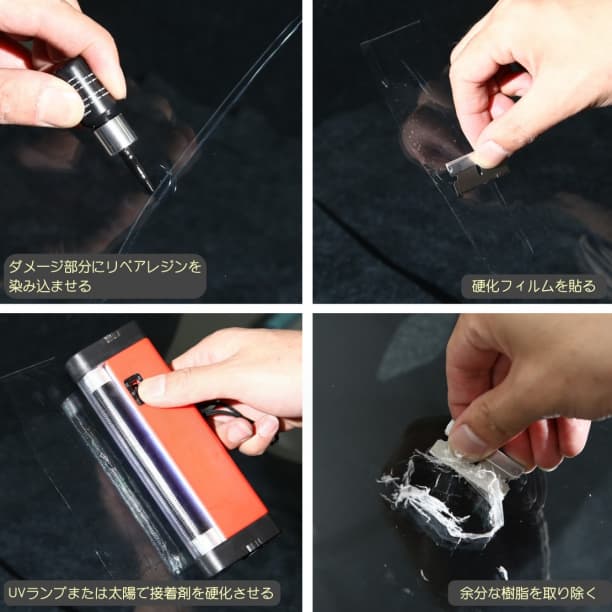 ダメージ部分にリペアレジンを染み込ませる

硬化フィルムを貼る

UVランプまたは太陽で接着剤を硬化させる

余分な樹脂を取り除く