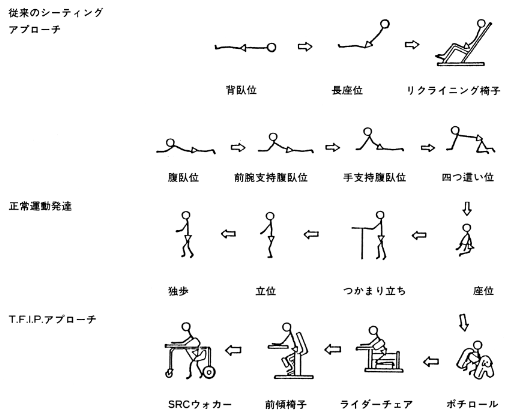 従来のシーティング
アプローチ

背臥位　長座位　リクライニング椅子

腹臥位　前腕支持腹臥位　手支持腹臥位　四つ這い位

正常運動発達

独歩　立位　つかまり立ち　座位

T.F.I.P.アプローチ

SRCウォカー　前傾椅子　ライダーチェア　ポチロール