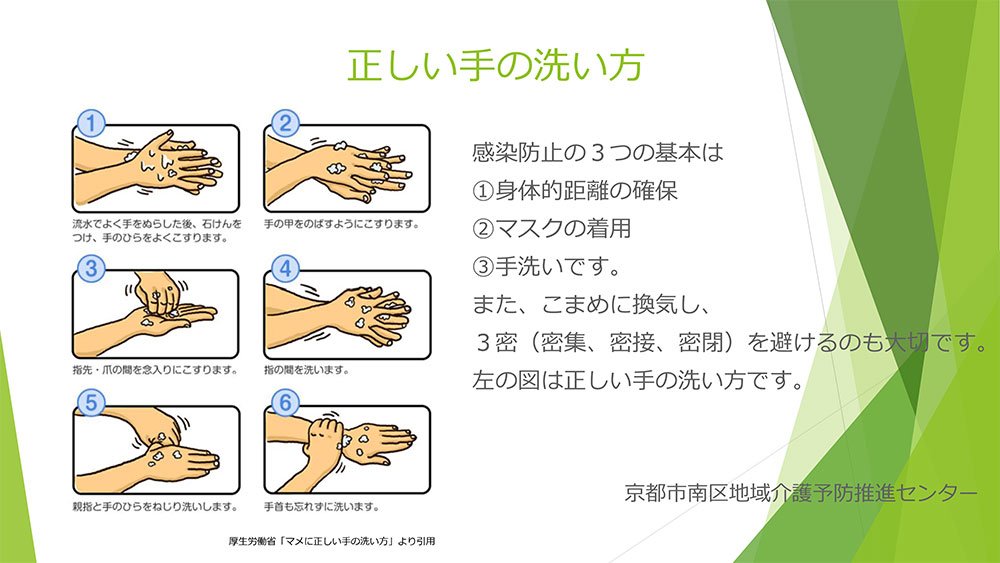 正しい手の洗い方

1
流水でよく手をぬらした後、石けんをつけ、手のひらをよくこすります。

2
手の甲をのばすようにこすります。

3
指先・爪の間を念入りにこすります。

4
指の間を洗います。

5
親指と手のひらをねじり洗いします。

6
手首も忘れずに洗います。

厚生労働省「マメに正しい手の洗い方」より引用

感染防止の３つの基本は
①身体的距離の確保
②マスクの着用
③手洗いです。
また、こまめに換気し、
３密（密集、密接、密閉）を避けるのも大切です。
左の図は正しい手の洗い方です。

京都市南区地域介護予防推進センター