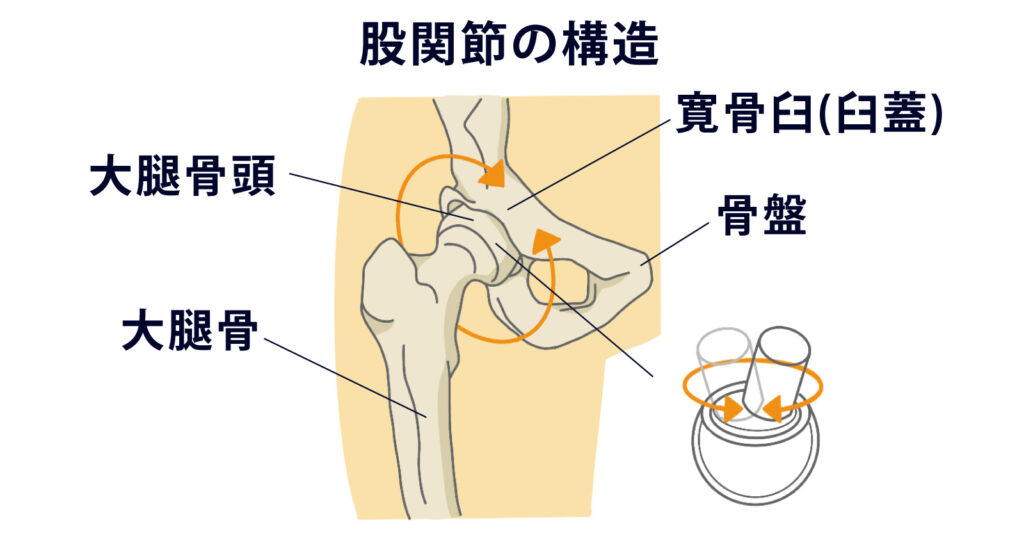 股関節の構造

寛骨臼(臼蓋)

大腿骨頭

骨盤

大腿骨