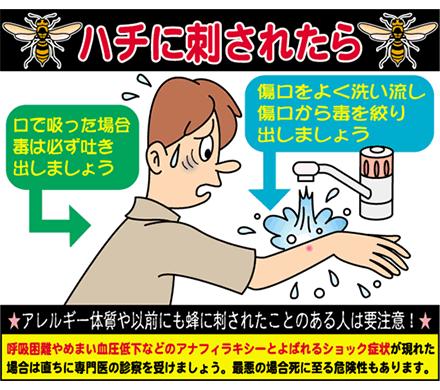 ハチに刺されたら

口で吸った場合
毒は必ず吐き
出しましょう

傷口をよく洗い流し
傷口から毒を絞り
出しましょう

★アレルギー体質や以前にも蜂に刺されたことのある人は要注意！★

呼吸困難やめまい血圧低下などのアナフィラキシーとよばれるショック症状が現れた場合は直ちに専門医の診察を受けましょう。最悪の場合死に至る危険性もあります。