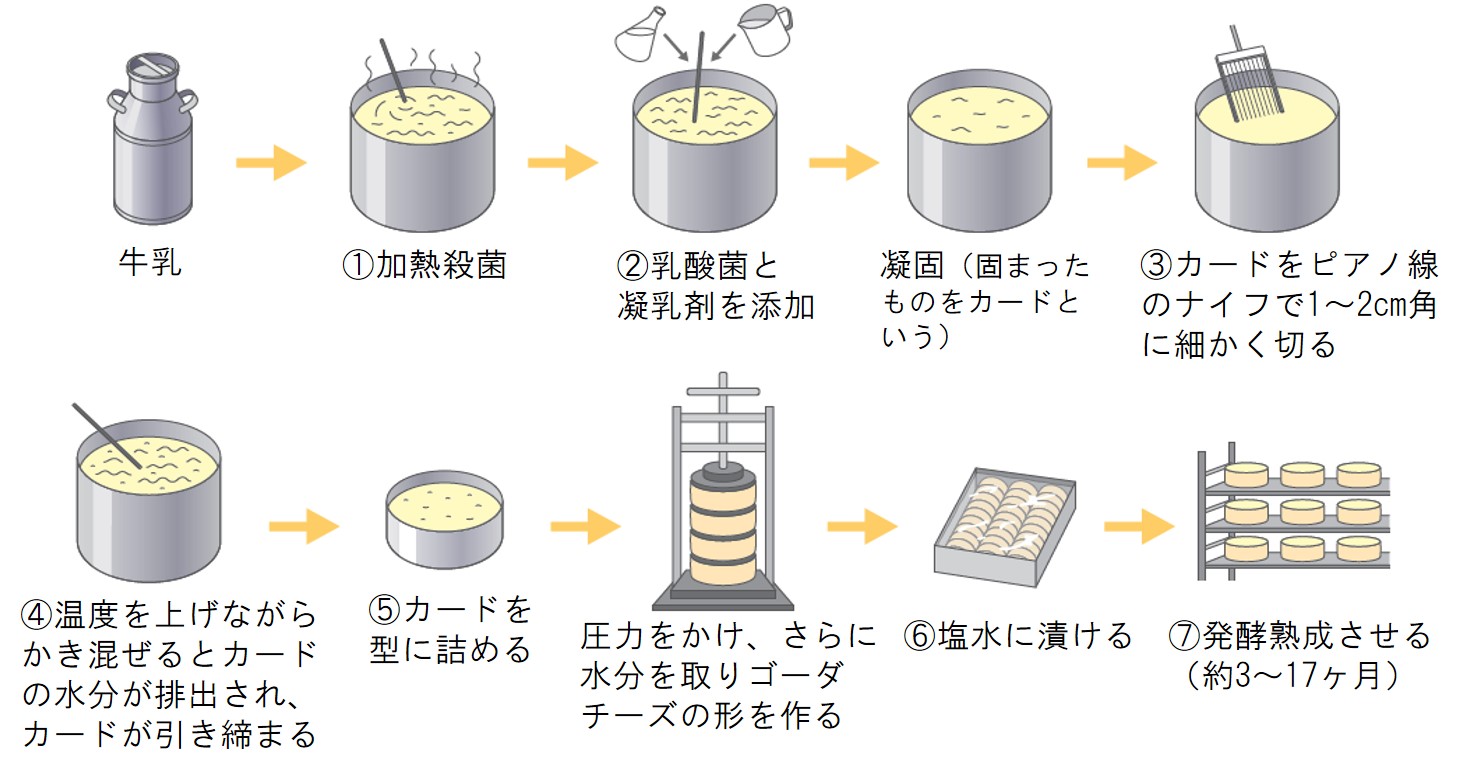 牛乳

①加熱殺菌

②乳酸菌と凝乳剤を添加

凝固（固まったものをカードという）

③カードをピアノ線のナイフで1～2cm角に細かく切る

④温度を上げながらかき混ぜるとカードの水分が排出され、カードが引き締まる

⑤カードを型に詰める

圧力をかけ、さらに水分を取りゴーダチーズの形を作る

⑥塩水に漬ける

⑦発酵熟成させる（約3～17ヶ月）