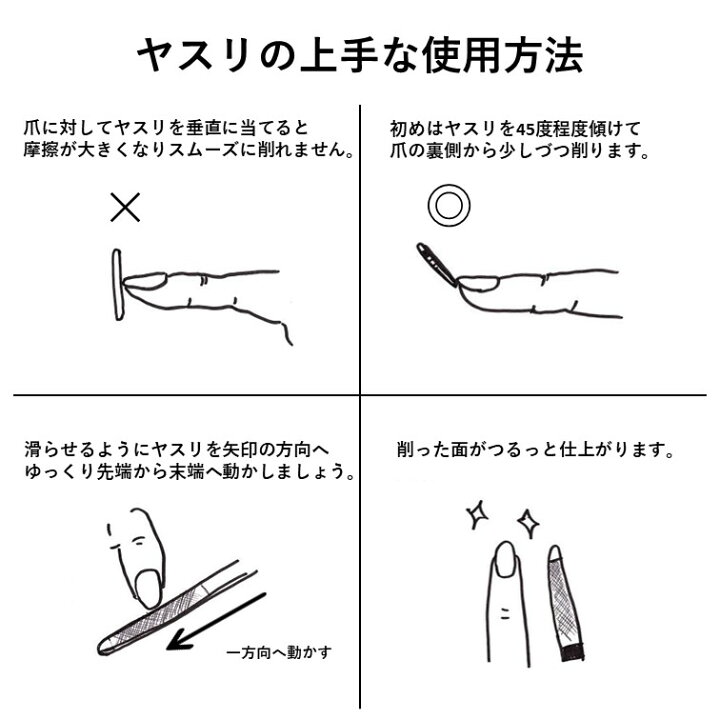 ヤスリの上手な使用方法

爪に対してヤスリを垂直に当てると摩擦が大きくなりスムーズに削れません。

×

初めはヤスリを45度程度傾けて爪の裏側から少しづつ削ります。

◎

滑らせるようにヤスリを矢印の方向へゆっくり先端から末端へ動かしましょう。

一方向へ動かす

削った面がつるっと仕上がります。