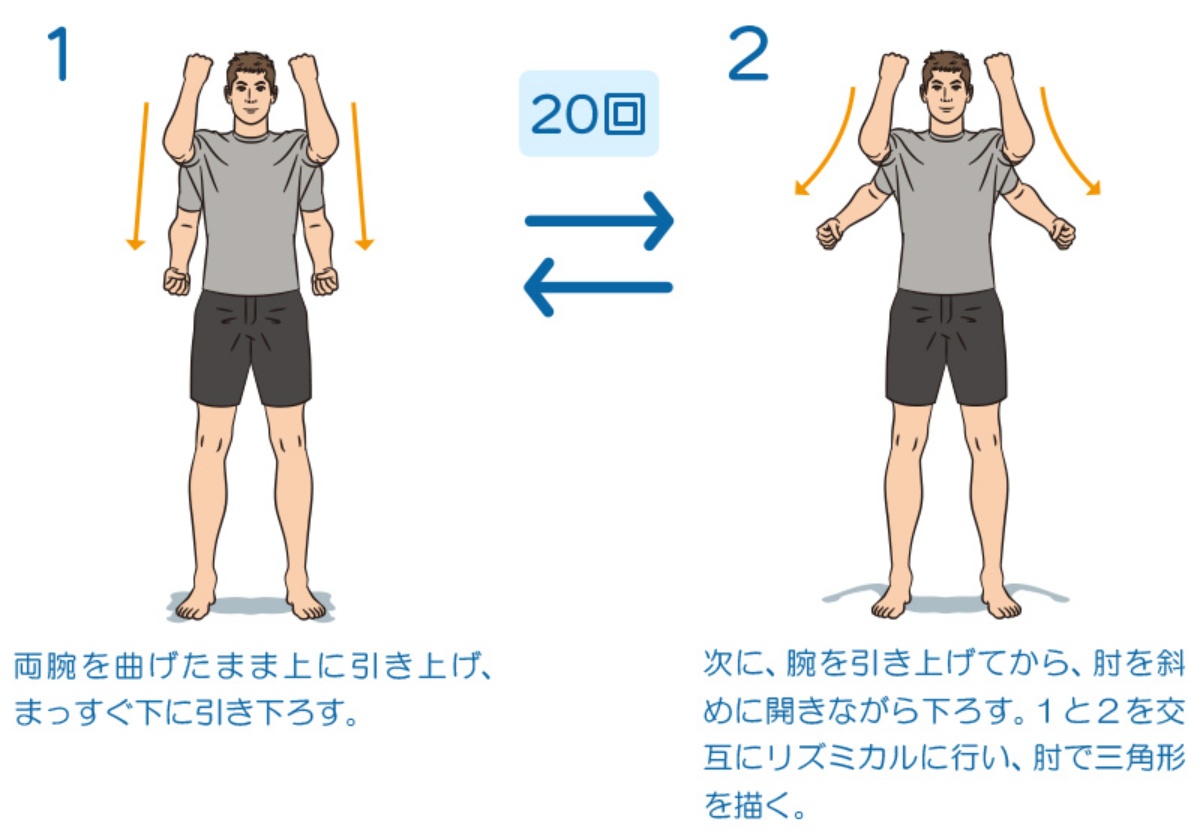 1

20回

2

両腕を曲げたまま上に引き上げ、まっすぐ下に引き下ろす。

次に、腕を引き上げてから、肘を斜めに開きながら下ろす。1と2を交互にリズミカルに行い、肘で三角形を描く。