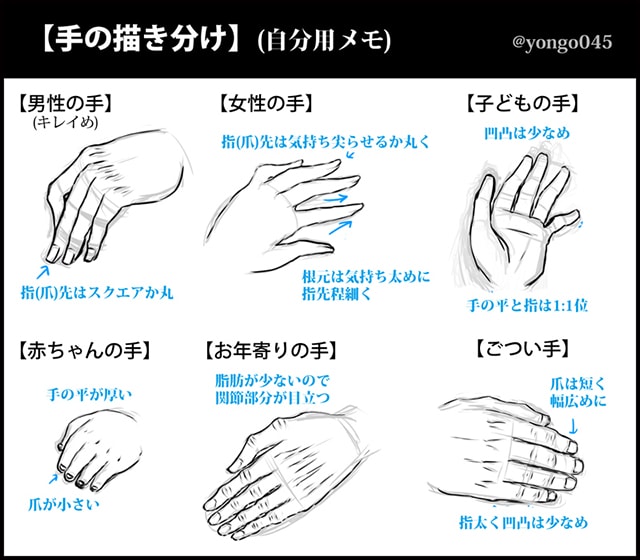 【手の描き分け】(自分用メモ)

@yongo045

【男性の手】
(キレイめ)

指(爪)先はスクエアか丸

【女性の手】

指(爪)先は気持ち尖らせるか丸く

根元は気持ち太めに
指先程細く

【子どもの手】

凹凸は少なめ

手の平と指は1:1位

【赤ちゃんの手】

手の平が厚い

爪が小さい

【お年寄りの手】

脂肪が少ないので
関節部分が目立つ

【ごつい手】

爪は短く
幅広めに

指太く凹凸は少なめ