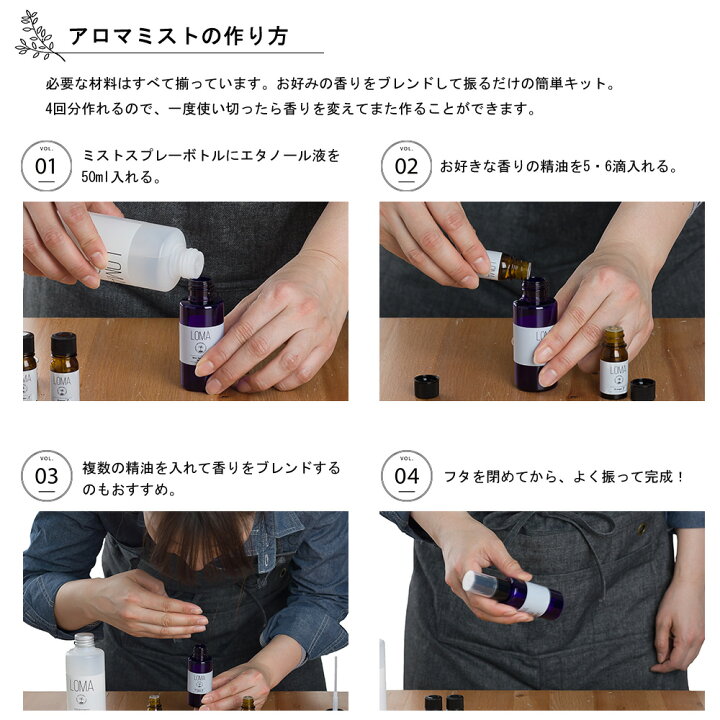 アロマミストの作り方

必要な材料はすべて揃っています。お好みの香りをブレンドして振るだけの簡単キット。
4回分作れるので、一度使い切ったら香りを変えてまた作ることができます。

VOL. 01
ミストスプレーボトルにエタノール液を50ml入れる。

LOMA

LOMA

VOL. 02
お好きな香りの精油を5・6滴入れる。

LOMA

LOMA

VOL. 03
複数の精油を入れて香りをブレンドするのもおすすめ。

LOMA

LOMA

VOL. 04
フタを閉めてから、よく振って完成！