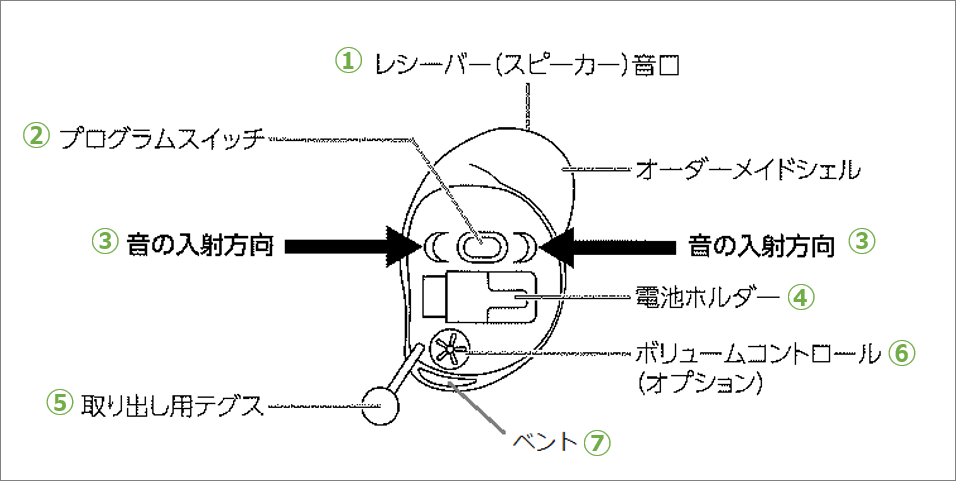 ① レシーバー(スピーカー)音口

② プログラムスイッチ

オーダーメイドシェル

③ 音の入射方向

音の入射方向 ③

電池ホルダー ④

ボリュームコントロール ⑥
(オプション)

⑤ 取り出し用テグス

ベント ⑦