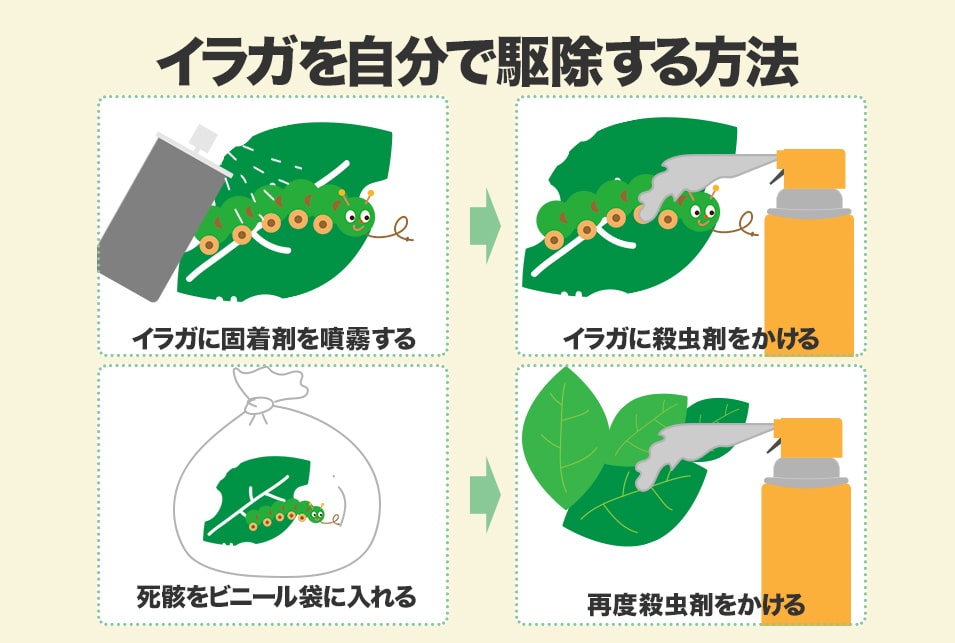 イラガを自分で駆除する方法

イラガに固着剤を噴霧する

イラガに殺虫剤をかける

死骸をビニール袋に入れる

再度殺虫剤をかける