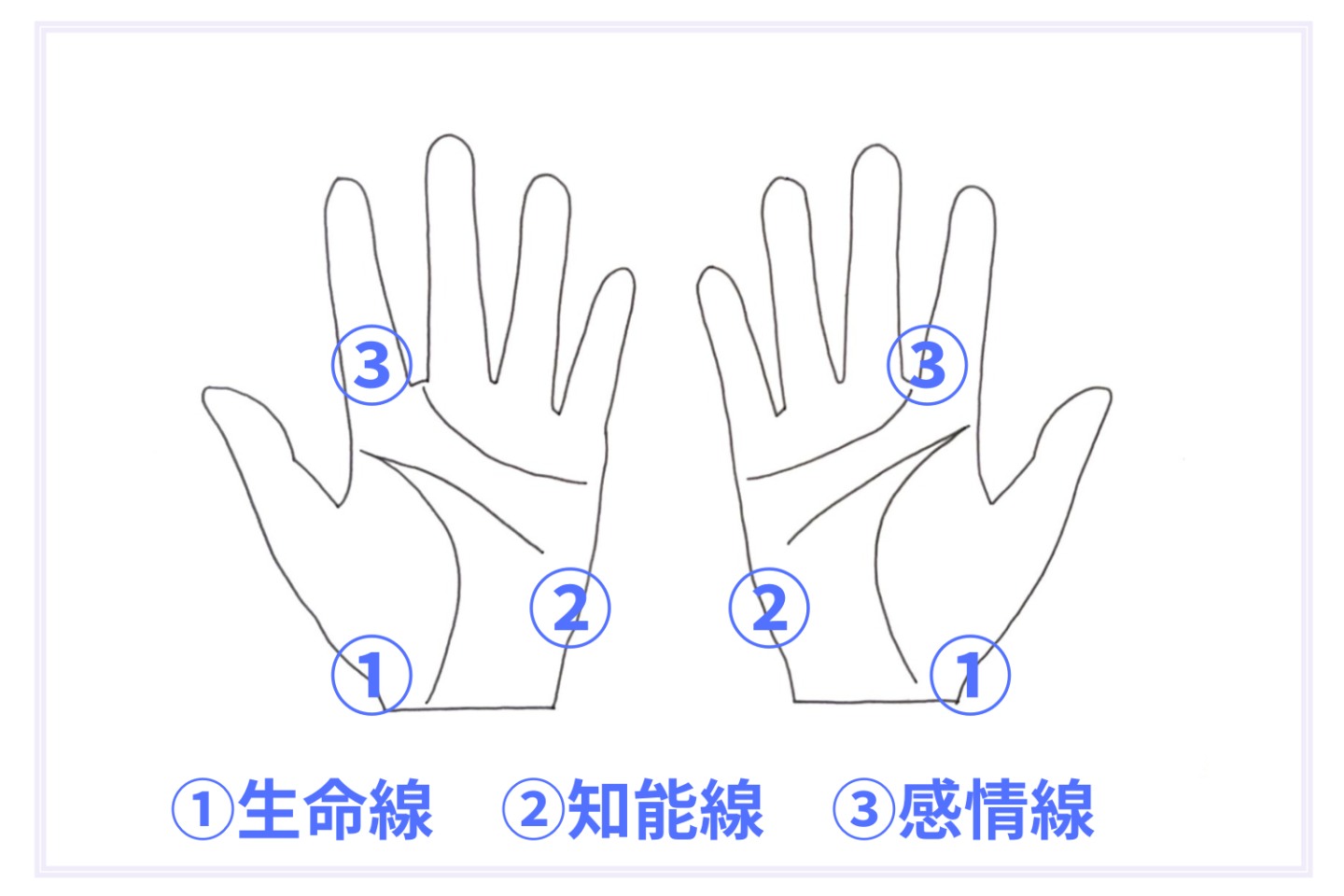 ③ ③

② ②

① ①

①生命線 ②知能線 ③感情線