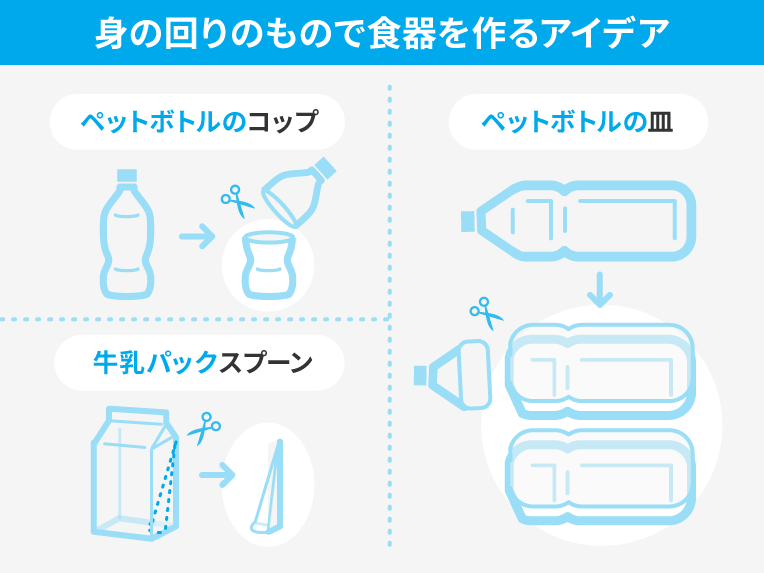 身の回りのもので食器を作るアイデア

ペットボトルのコップ

牛乳パックスプーン

ペットボトルの皿