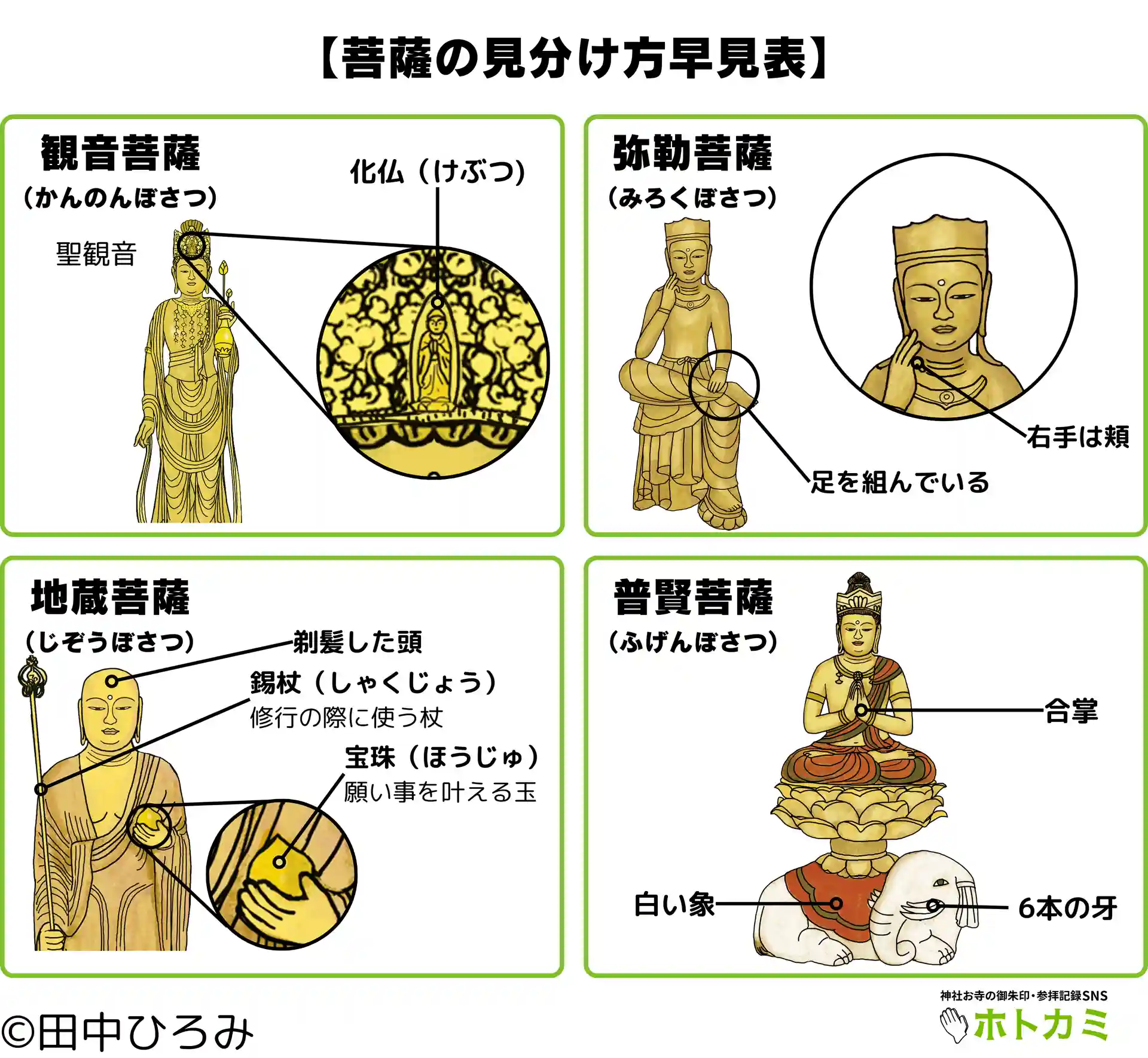 【菩薩の見分け方早見表】

観音菩薩
（かんのんぼさつ）
聖観音
化仏（けぶつ）

弥勒菩薩
（みろくぼさつ）
右手は頬
足を組んでいる

地蔵菩薩
（じぞうぼさつ）
剃髪した頭
錫杖（しゃくじょう）
修行の際に使う杖
宝珠（ほうじゅ）
願い事を叶える玉

普賢菩薩
（ふげんぼさつ）
合掌
白い象
6本の牙

©田中ひろみ

神社お寺の御朱印・参拝記録SNS
ホトカミ