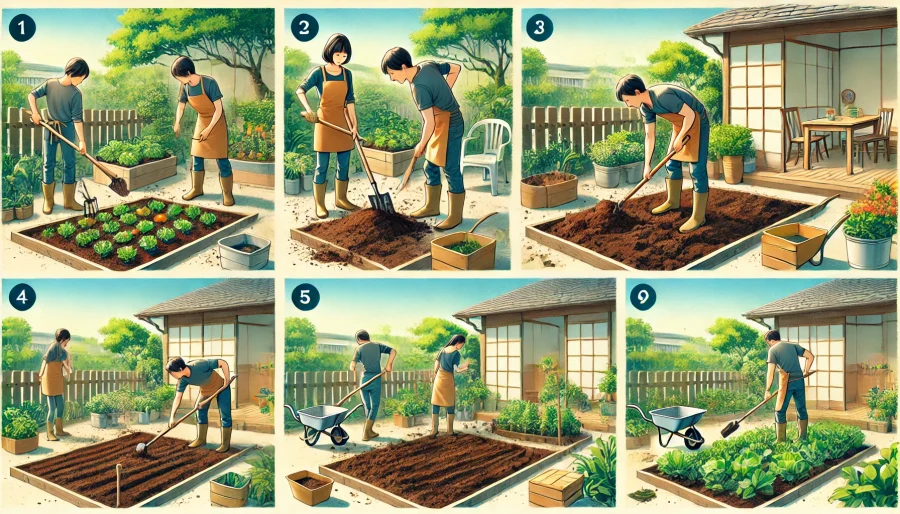 1

2

3

4

5

9