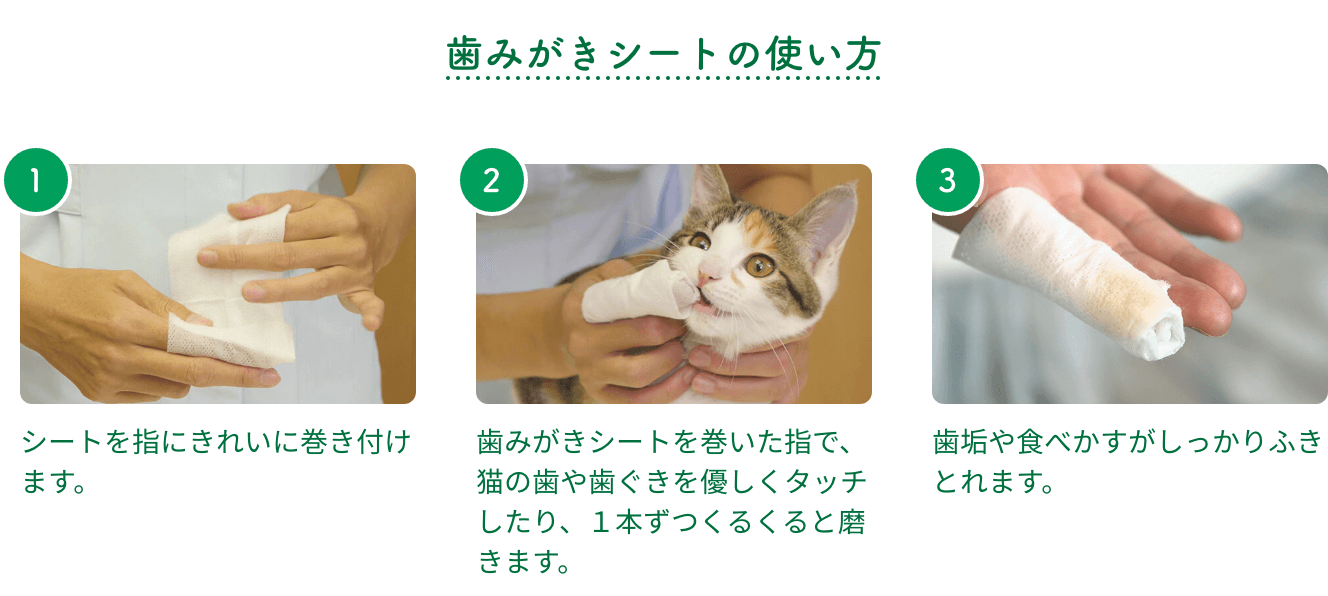 歯みがきシートの使い方

1

シートを指にきれいに巻き付けます。

2

歯みがきシートを巻いた指で、猫の歯や歯ぐきを優しくタッチしたり、１本ずつくるくると磨きます。

3

歯垢や食べかすがしっかりふきとれます。