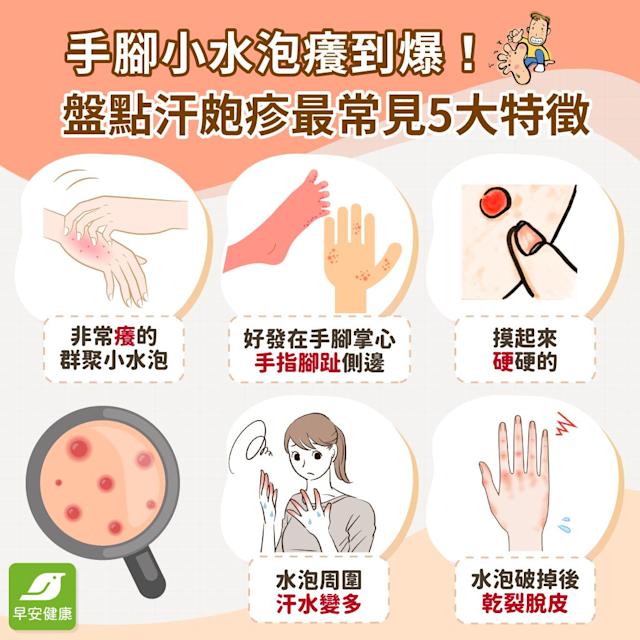 手腳小水泡癢到爆！
盤點汗皰疹最常見5大特徵

非常癢的
群聚小水泡

好發在手腳掌心
手指腳趾側邊

摸起來
硬硬的

水泡周圍
汗水變多

水泡破掉後
乾裂脫皮

早安健康