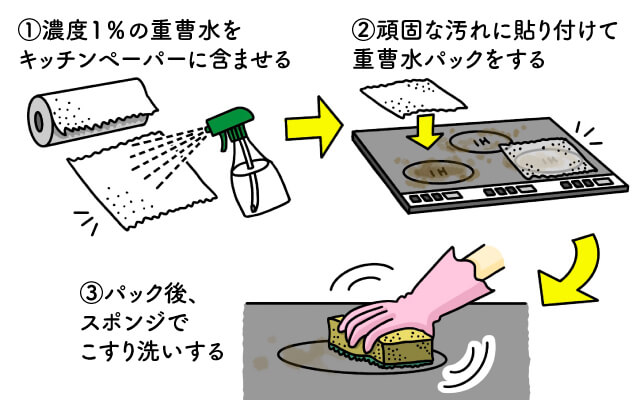 ①濃度1%の重曹水をキッチンペーパーに含ませる

②頑固な汚れに貼り付けて重曹水パックをする

IH

IH

③パック後、スポンジでこすり洗いする