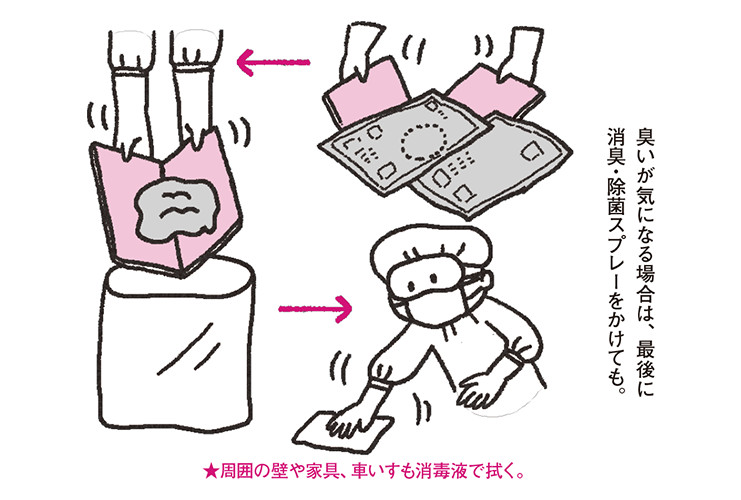 臭いが気になる場合は、最後に消臭・除菌スプレーをかけても。

★周囲の壁や家具、車いすも消毒液で拭く。