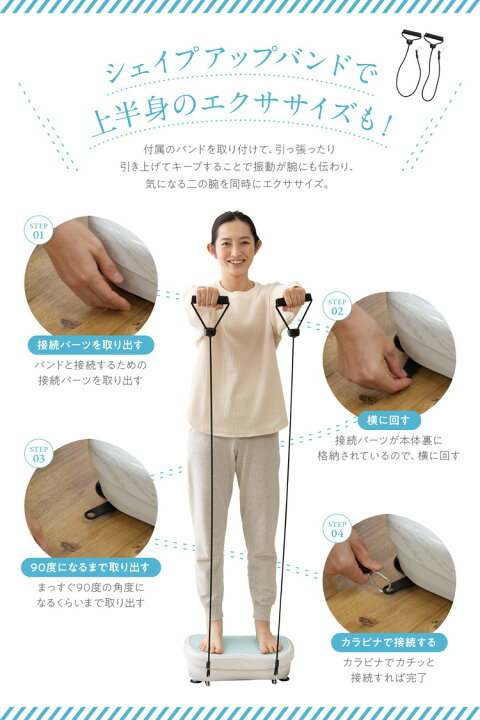 シェイプアップバンドで
上半身のエクササイズも！

付属のバンドを取り付けて、引っ張ったり
引き上げてキープすることで振動が腕にも伝わり、
気になる二の腕を同時にエクササイズ。

STEP 01
接続パーツを取り出す
バンドと接続するための
接続パーツを取り出す

STEP 02
横に回す
接続パーツが本体裏に
格納されているので、横に回す

STEP 03
90度になるまで取り出す
まっすぐ90度の角度に
なるくらいまで取り出す

STEP 04
カラビナで接続する
カラビナでカチッと
接続すれば完了