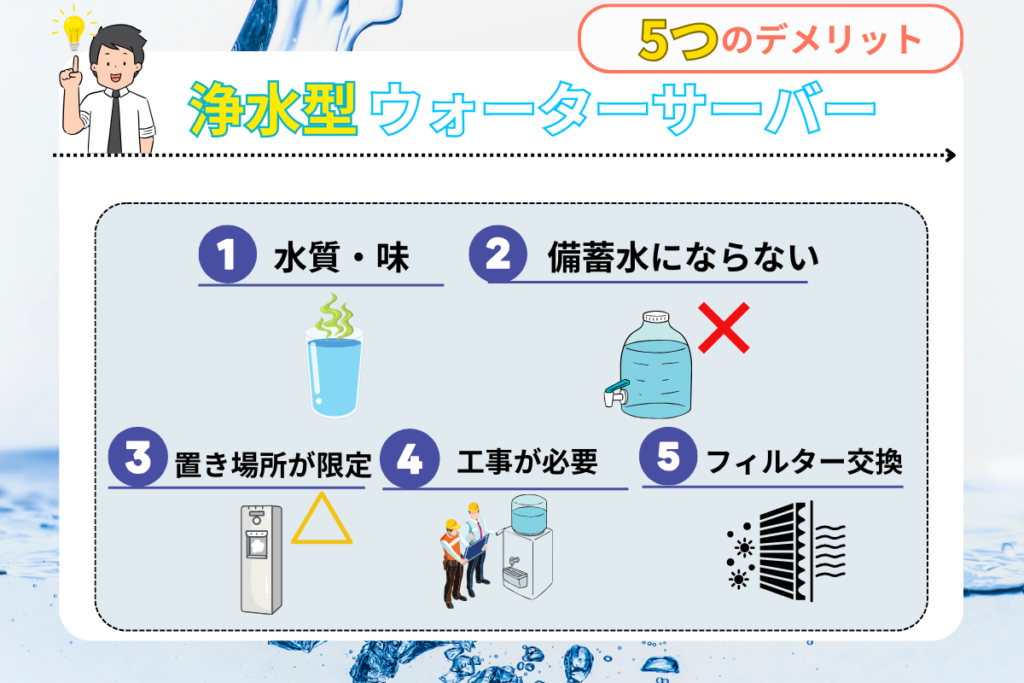 5つのデメリット

浄水型 ウォーターサーバー

1 水質・味

2 備蓄水にならない

3 置き場所が限定

4 工事が必要

5 フィルター交換