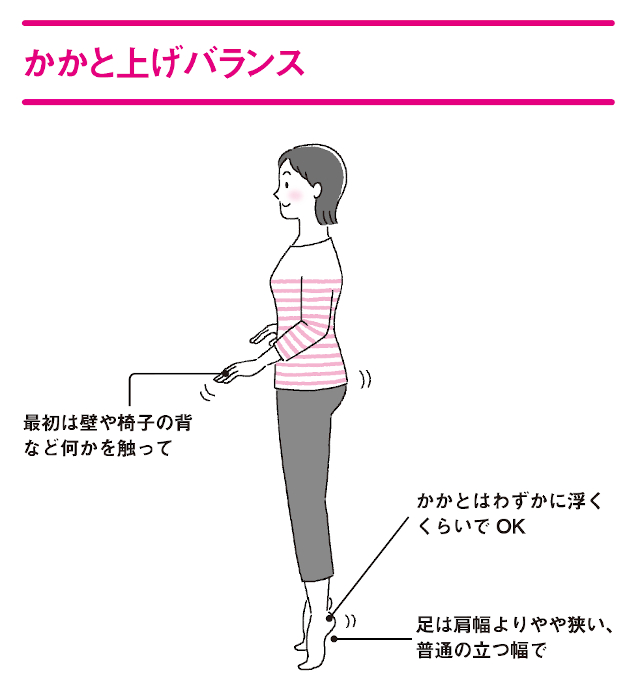 かかと上げバランス

最初は壁や椅子の背など何かを触って

かかとはわずかに浮くくらいで OK

足は肩幅よりやや狭い、普通の立つ幅で