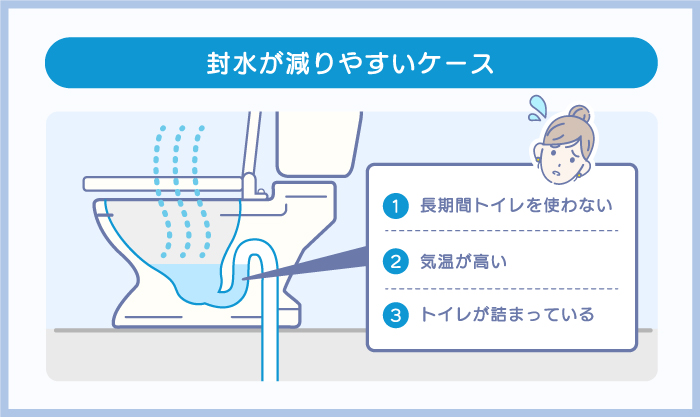 封水が減りやすいケース

1 長期間トイレを使わない

2 気温が高い

3 トイレが詰まっている