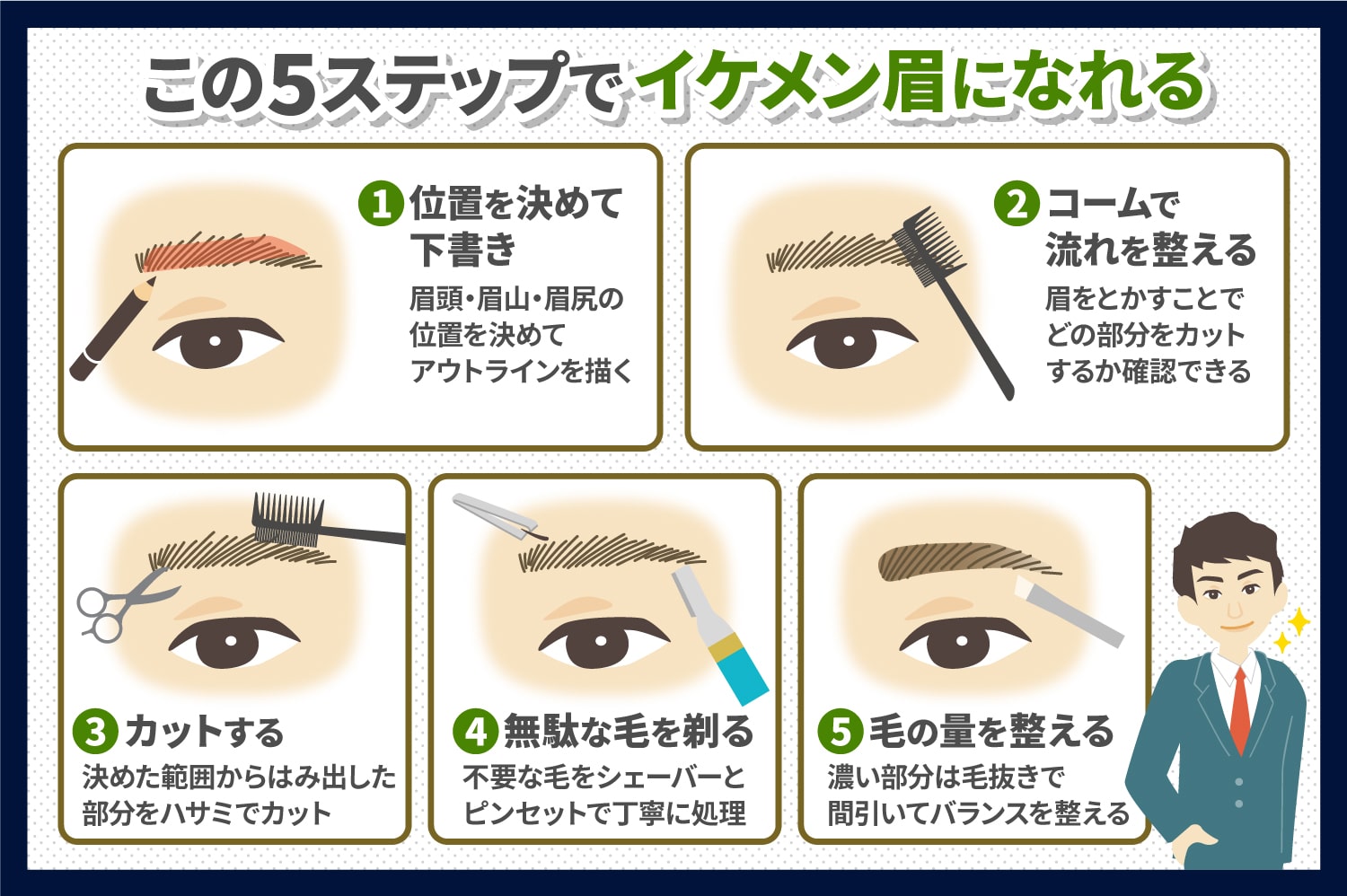 この5ステップでイケメン眉になれる

1 位置を決めて下書き
眉頭・眉山・眉尻の位置を決めてアウトラインを描く

2 コームで流れを整える
眉をとかすことでどの部分をカットするか確認できる

3 カットする
決めた範囲からはみ出した部分をハサミでカット

4 無駄な毛を剃る
不要な毛をシェーバーとピンセットで丁寧に処理

5 毛の量を整える
濃い部分は毛抜きで間引いてバランスを整える