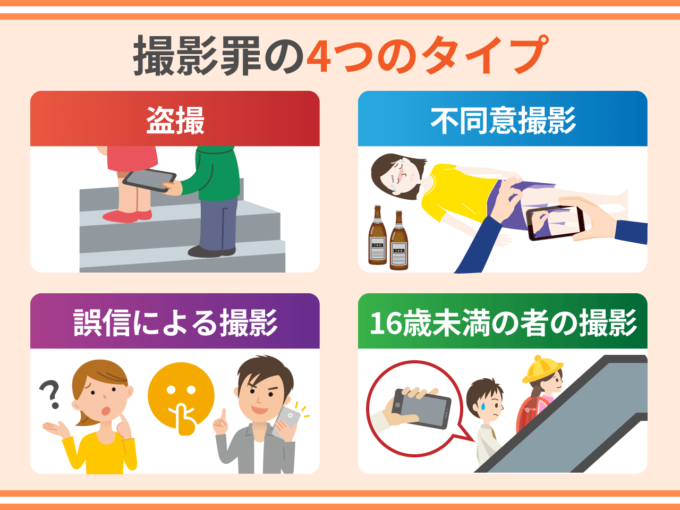 撮影罪の4つのタイプ

盗撮

不同意撮影

BEER

BEER

誤信による撮影

?

16歳未満の者の撮影