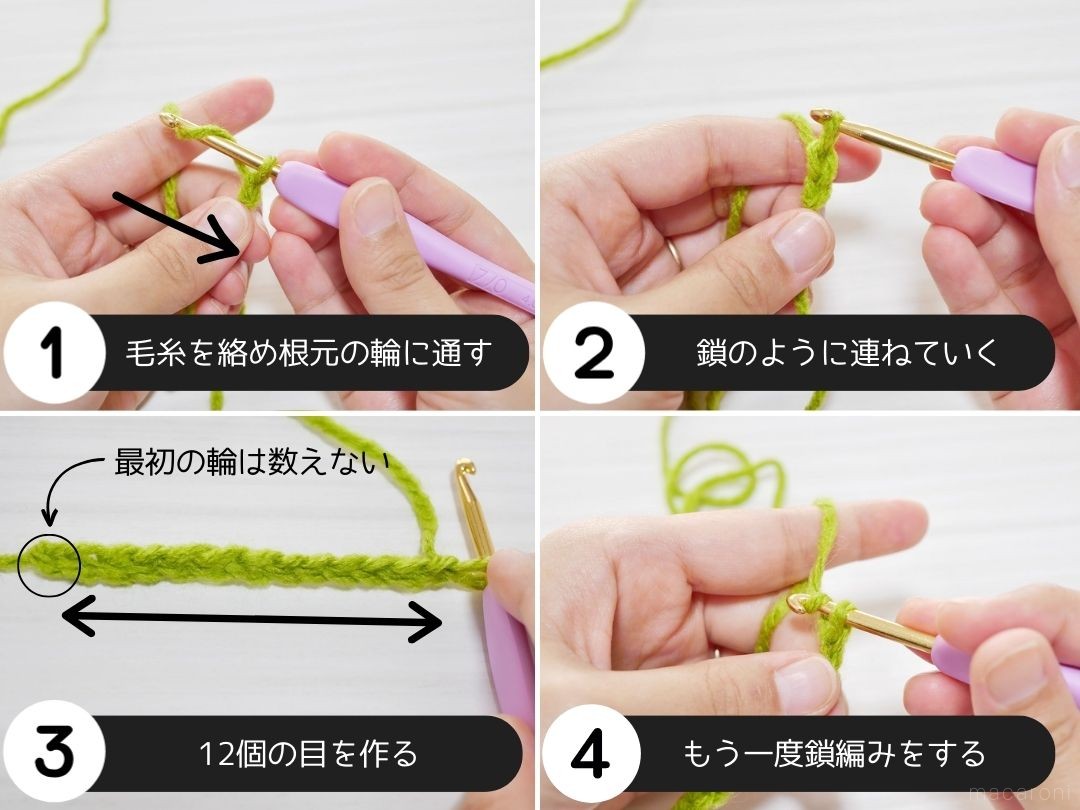 1
毛糸を絡め根元の輪に通す

2
鎖のように連ねていく

最初の輪は数えない

3
12個の目を作る

4
もう一度鎖編みをする

macaroni