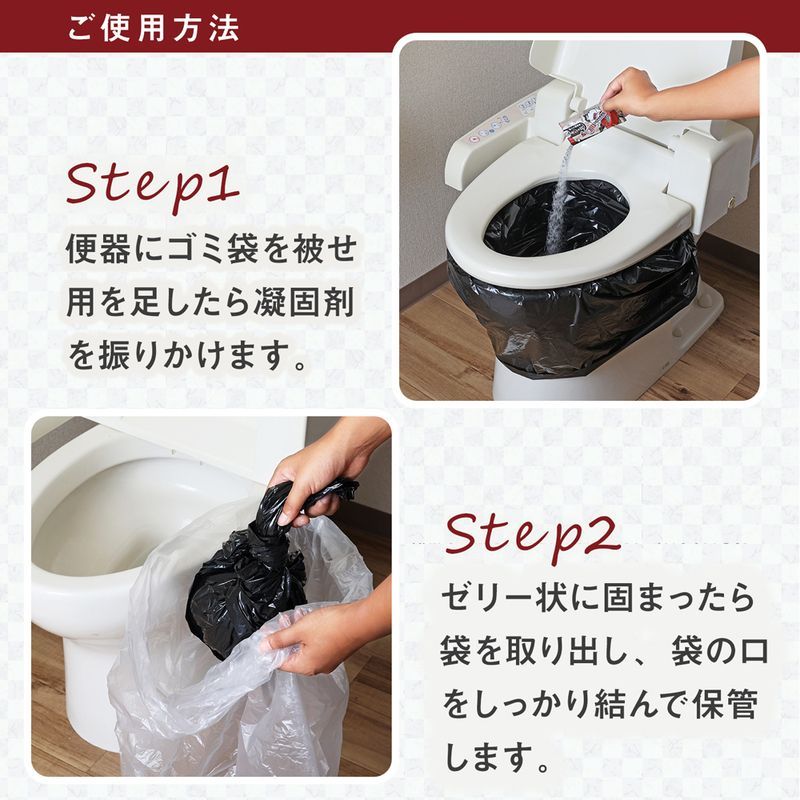 ご使用方法

Step1

便器にゴミ袋を被せ用を足したら凝固剤を振りかけます。

Step2

ゼリー状に固まったら袋を取り出し、袋の口をしっかり結んで保管します。