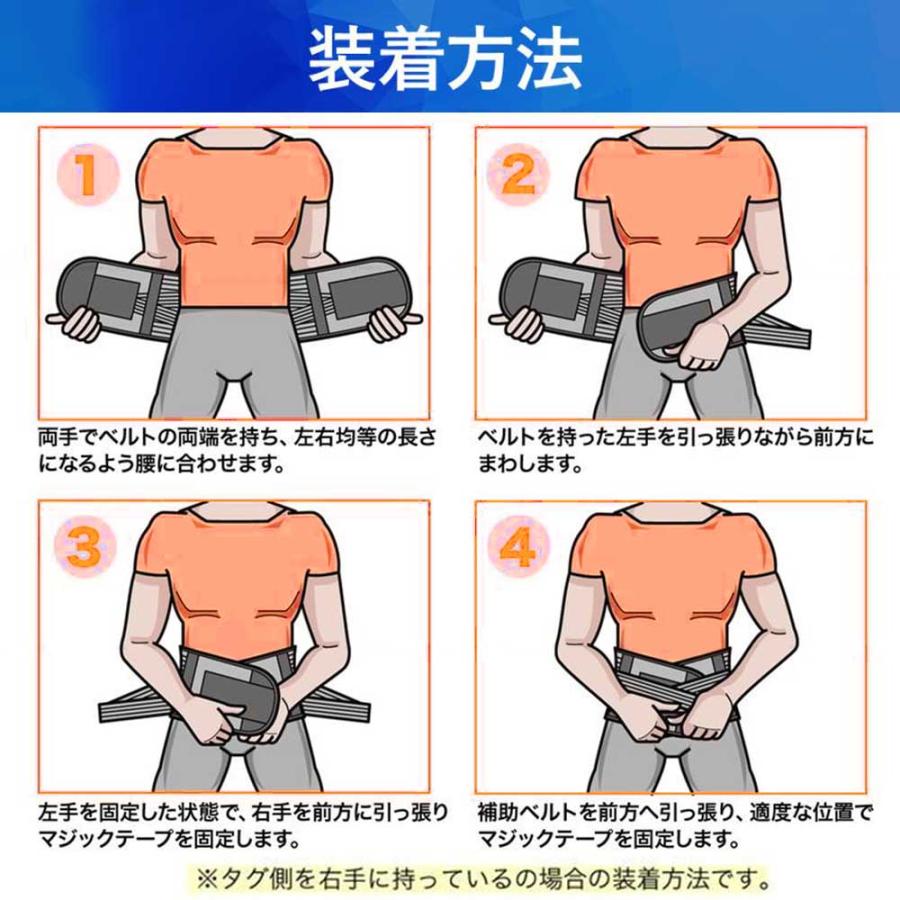 装着方法

1

両手でベルトの両端を持ち、左右均等の長さになるよう腰に合わせます。

2

ベルトを持った左手を引っ張りながら前方にまわします。

3

左手を固定した状態で、右手を前方に引っ張りマジックテープを固定します。

4

補助ベルトを前方へ引っ張り、適度な位置でマジックテープを固定します。

※タグ側を右手に持っているの場合の装着方法です。