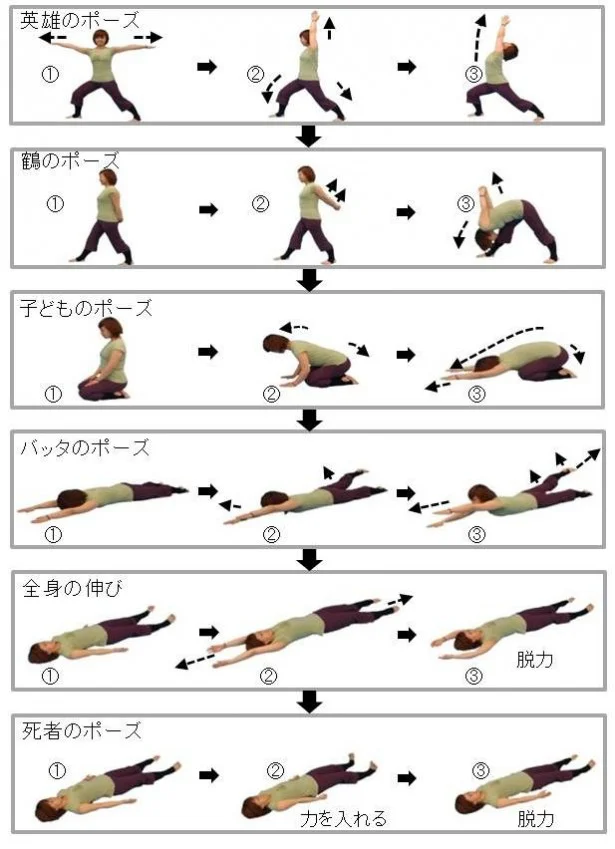 英雄のポーズ

①

②

③

鶴のポーズ

①

②

③

子どものポーズ

①

②

③

バッタのポーズ

①

②

③

全身の伸び

①

②

③

脱力

死者のポーズ

①

②

力を入れる

③

脱力