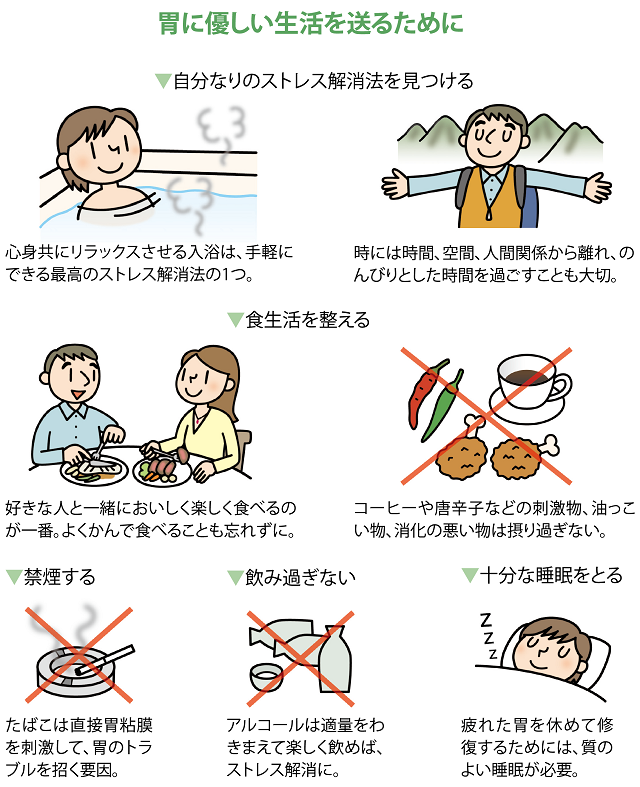 胃に優しい生活を送るために

▼自分なりのストレス解消法を見つける

心身共にリラックスさせる入浴は、手軽にできる最高のストレス解消法の1つ。

時には時間、空間、人間関係から離れ、のんびりとした時間を過ごすことも大切。

▼食生活を整える

好きな人と一緒においしく楽しく食べるのが一番。よくかんで食べることも忘れずに。

コーヒーや唐辛子などの刺激物、油っこい物、消化の悪い物は摂り過ぎない。

▼禁煙する

たばこは直接胃粘膜を刺激して、胃のトラブルを招く要因。

▼飲み過ぎない

アルコールは適量をわきまえて楽しく飲めば、ストレス解消に。

▼十分な睡眠をとる

Z Z Z

疲れた胃を休めて修復するためには、質のよい睡眠が必要。