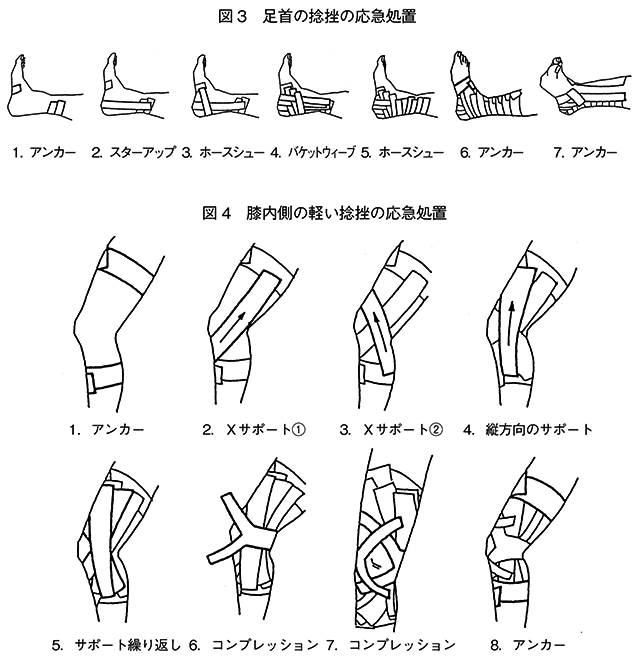 図３　足首の捻挫の応急処置

1. アンカー　2. スターアップ　3. ホースシュー　4. バケットウィーブ　5. ホースシュー　6. アンカー　7. アンカー

図４　膝内側の軽い捻挫の応急処置

1. アンカー　2. Ｘサポート①　3. Ｘサポート②　4. 縦方向のサポート

5. サポート繰り返し　6. コンプレッション　7. コンプレッション　8. アンカー