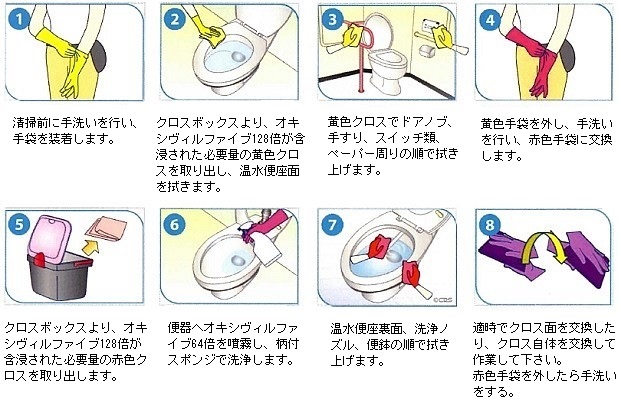 1
清掃前に手洗いを行い、手袋を装着します。

2
クロスボックスより、オキシヴィルファイブ128倍が含浸された必要量の黄色クロスを取り出し、温水便座面を拭きます。

3
黄色クロスでドアノブ、手すり、スイッチ類、ペーパー周りの順で拭き上げます。

4
黄色手袋を外し、手洗いを行い、赤色手袋に交換します。

5
クロスボックスより、オキシヴィルファイブ128倍が含浸された必要量の赤色クロスを取り出します。

6
便器へオキシヴィルファイブ64倍を噴霧し、柄付スポンジで洗浄します。

7
©CBS
温水便座裏面、洗浄ノズル、便鉢の順で拭き上げます。

8
適時でクロス面を交換したり、クロス自体を交換して作業して下さい。
赤色手袋を外したら手洗いをする。