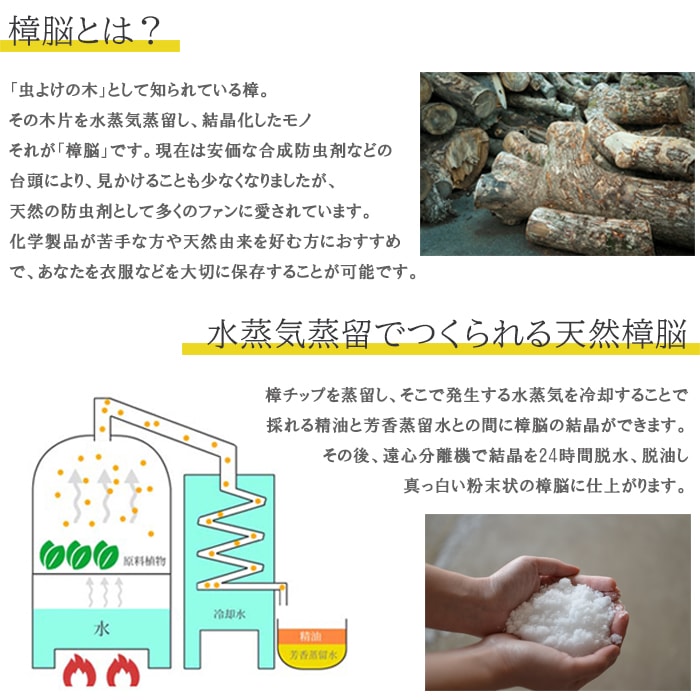 樟脳とは？

「虫よけの木」として知られている樟。
その木片を水蒸気蒸留し、結晶化したモノ
それが「樟脳」です。現在は安価な合成防虫剤などの
台頭により、見かけることも少なくなりましたが、
天然の防虫剤として多くのファンに愛されています。
化学製品が苦手な方や天然由来を好む方におすすめ
で、あなたを衣服などを大切に保存することが可能です。

水蒸気蒸留でつくられる天然樟脳

樟チップを蒸留し、そこで発生する水蒸気を冷却することで
採れる精油と芳香蒸留水との間に樟脳の結晶ができます。
その後、遠心分離機で結晶を24時間脱水、脱油し
真っ白い粉末状の樟脳に仕上がります。

原料植物

水

冷却水

精油

芳香蒸留水