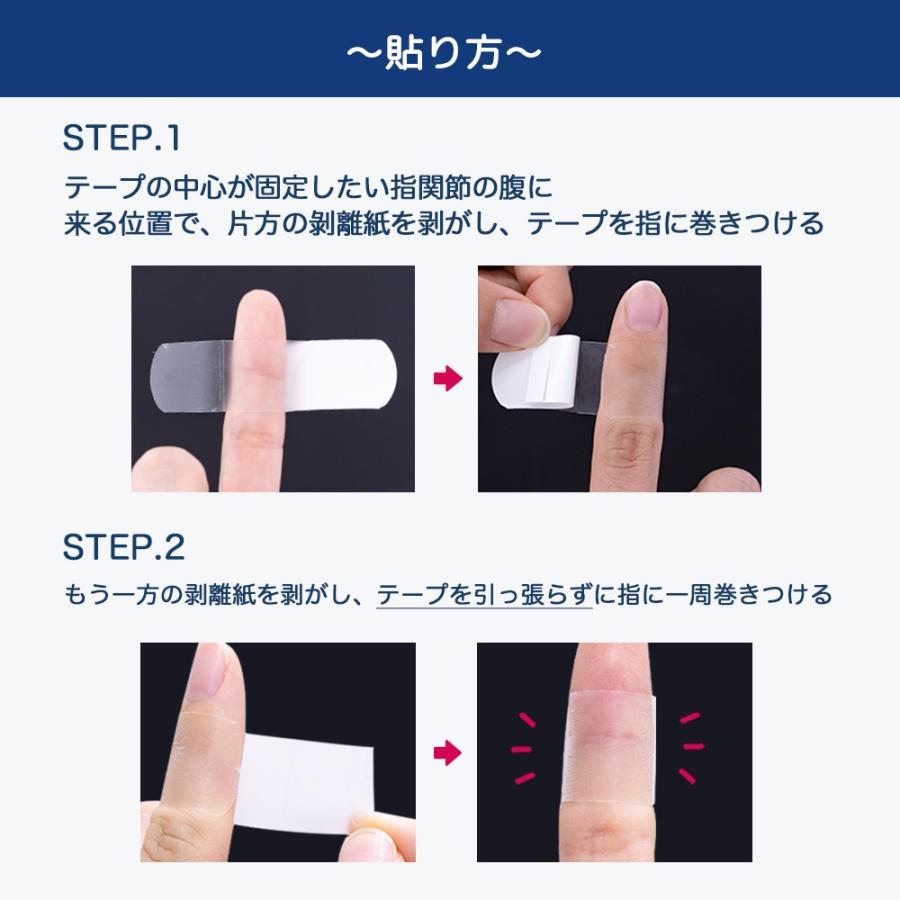 ~貼り方~

STEP.1

テープの中心が固定したい指関節の腹に来る位置で、片方の剥離紙を剥がし、テープを指に巻きつける

STEP.2

もう一方の剥離紙を剥がし、テープを引っ張らずに指に一周巻きつける