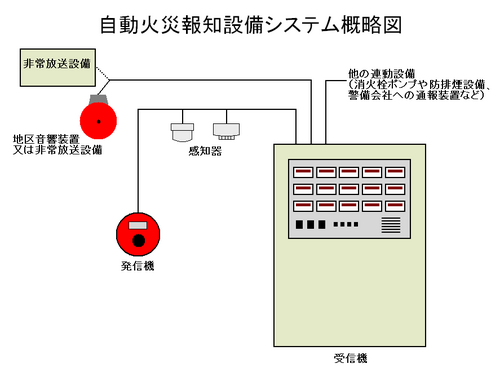 自動火災報知設備システム概略図

非常放送設備

他の連動設備
（消火栓ポンプや防排煙設備、
警備会社への通報装置など）

地区音響装置
又は非常放送設備

感知器

発信機

受信機