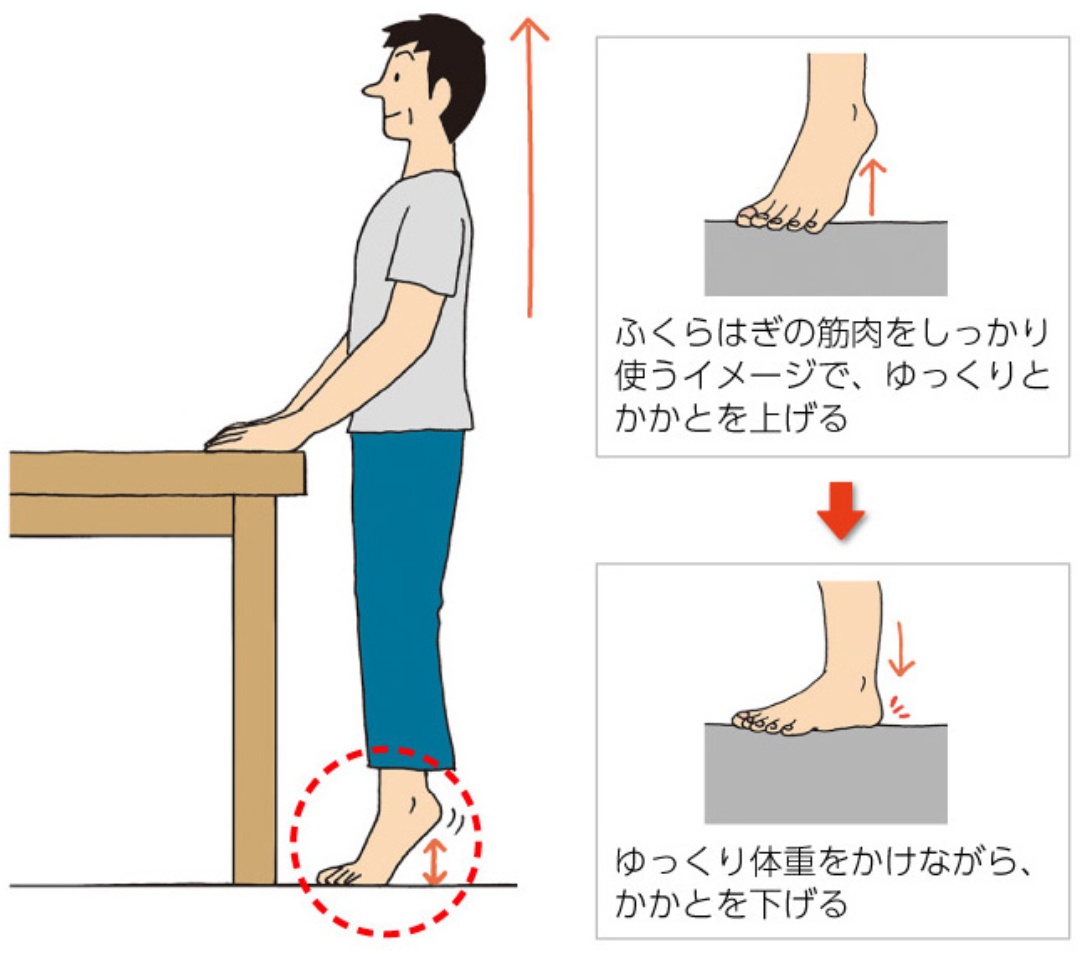 ふくらはぎの筋肉をしっかり使うイメージで、ゆっくりとかかとを上げる

ゆっくり体重をかけながら、かかとを下げる