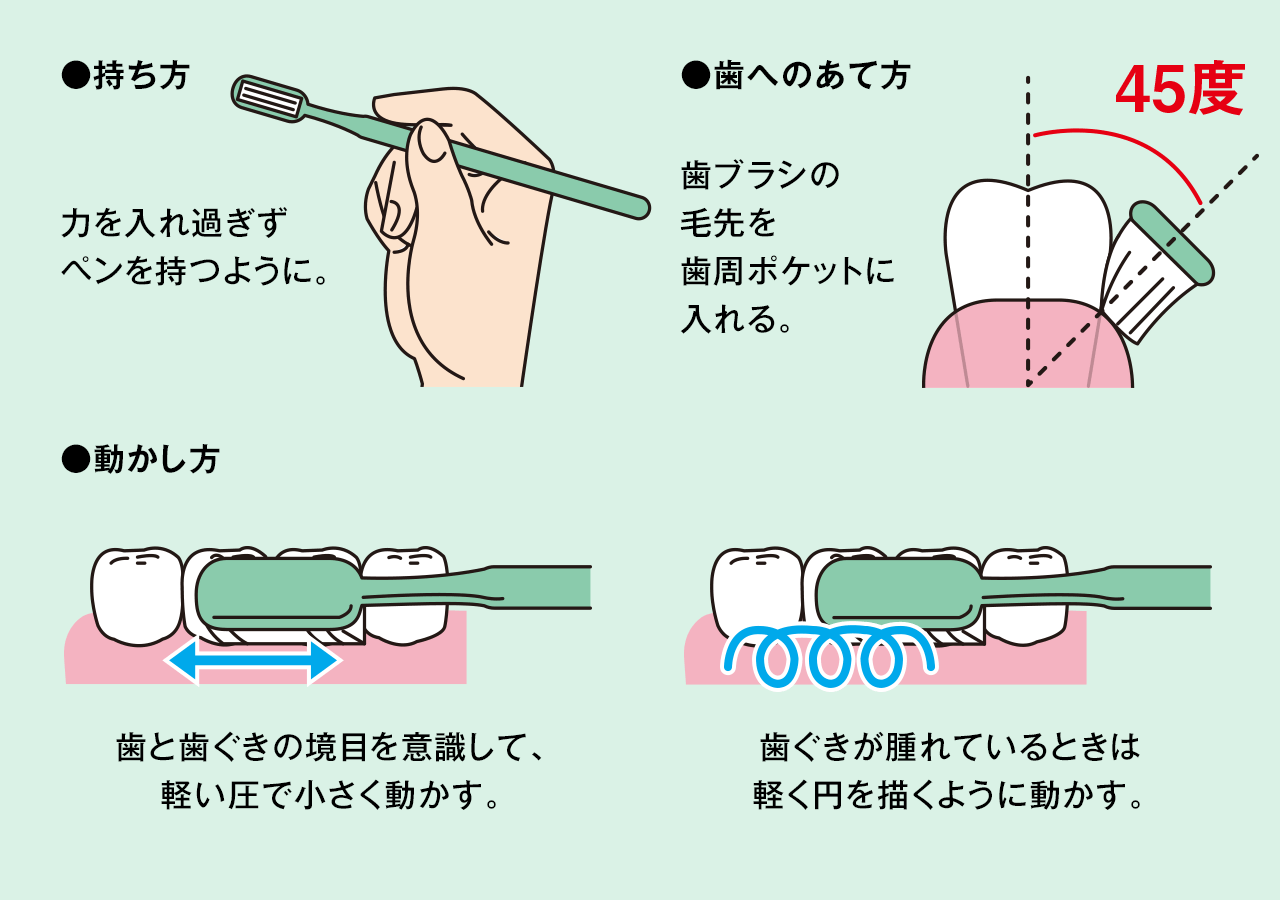 ●持ち方

力を入れ過ぎず
ペンを持つように。

●歯へのあて方

45度

歯ブラシの
毛先を
歯周ポケットに
入れる。

●動かし方

歯と歯ぐきの境目を意識して、
軽い圧で小さく動かす。

歯ぐきが腫れているときは
軽く円を描くように動かす。