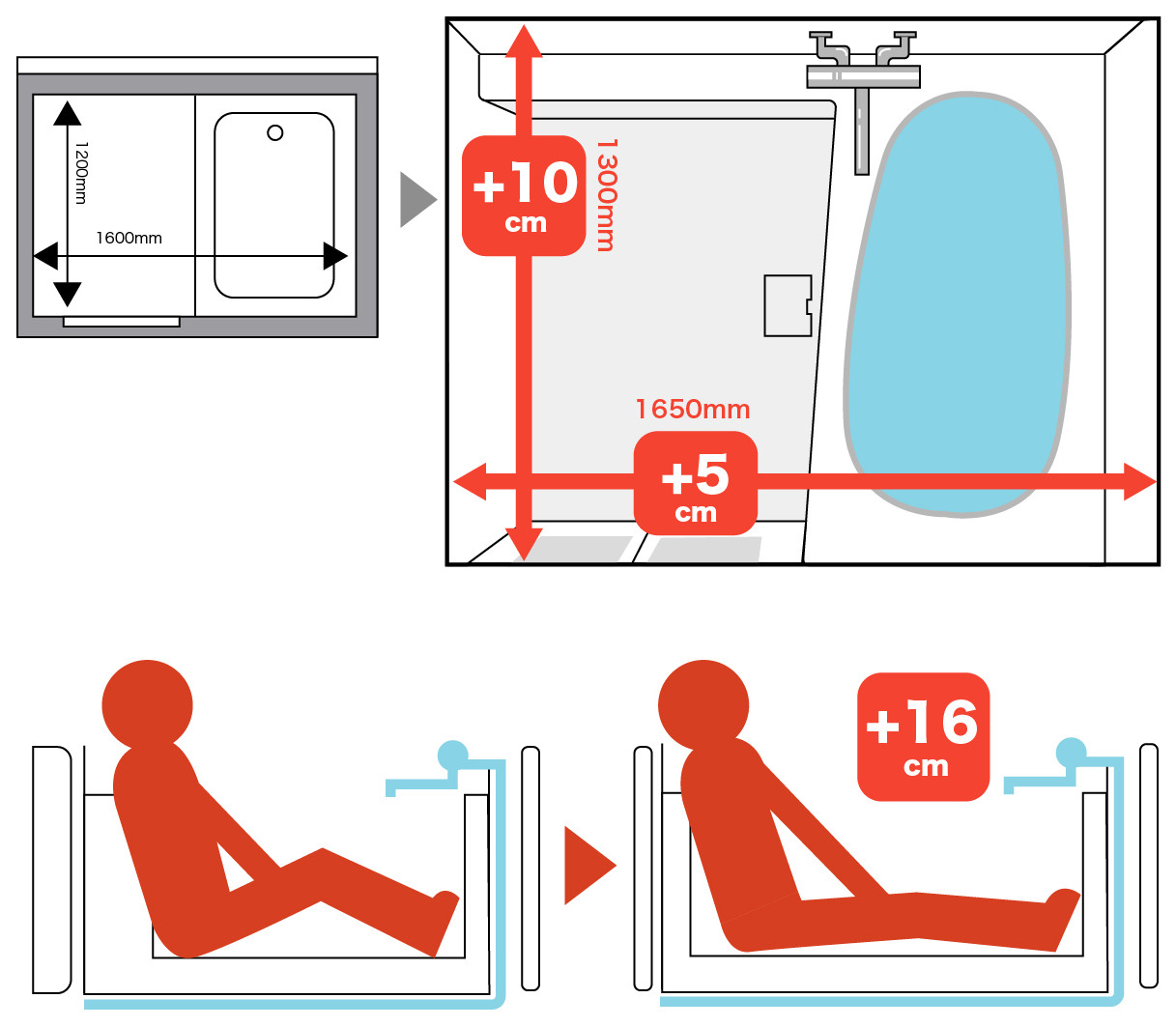 1200mm
1600mm

+10 cm
1300mm
1650mm
+5 cm

+16 cm