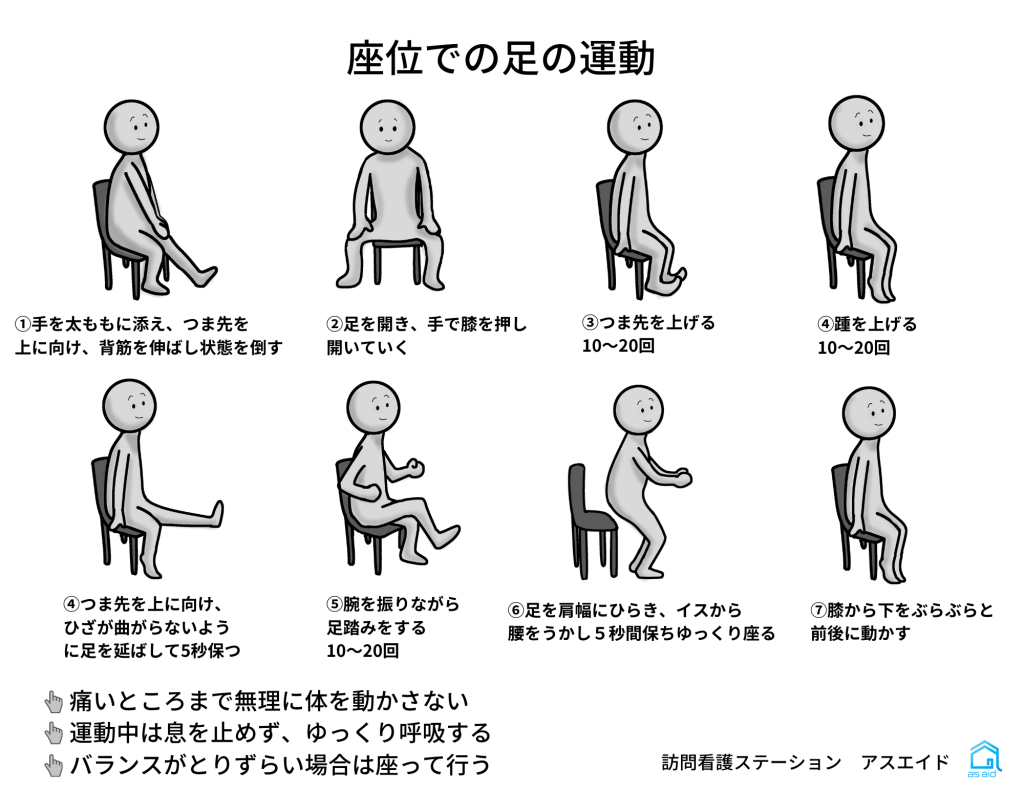 座位での足の運動

①手を太ももに添え、つま先を上に向け、背筋を伸ばし状態を倒す

②足を開き、手で膝を押し開いていく

③つま先を上げる
10〜20回

④踵を上げる
10〜20回

④つま先を上に向け、ひざが曲がらないように足を延ばして5秒保つ

⑤腕を振りながら足踏みをする
10〜20回

⑥足を肩幅にひらき、イスから腰をうかし５秒間保ちゆっくり座る

⑦膝から下をぶらぶらと前後に動かす

痛いところまで無理に体を動かさない
運動中は息を止めず、ゆっくり呼吸する
バランスがとりずらい場合は座って行う

訪問看護ステーション　アスエイド
as aid