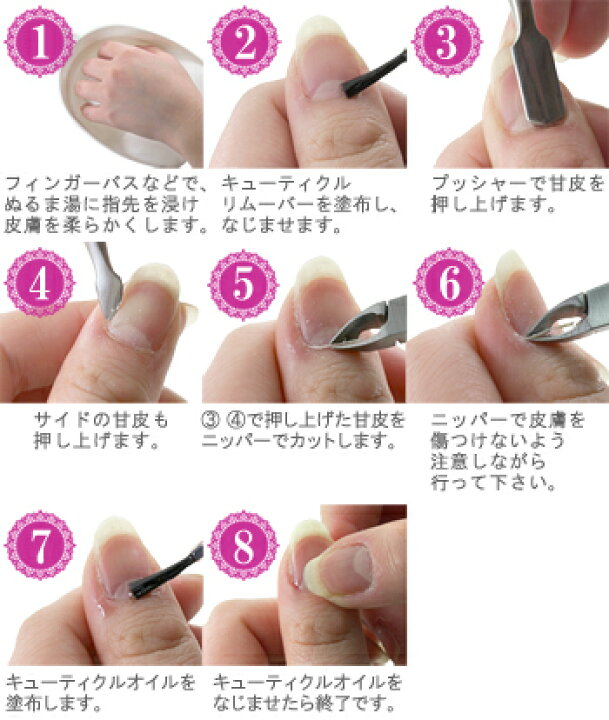 1
フィンガーバスなどで、ぬるま湯に指先を浸け皮膚を柔らかくします。

2
キューティクルリムーバーを塗布し、なじませます。

3
プッシャーで甘皮を押し上げます。

4
サイドの甘皮も押し上げます。

5
③ ④で押し上げた甘皮をニッパーでカットします。

6
ニッパーで皮膚を傷つけないよう注意しながら行って下さい。

7
キューティクルオイルを塗布します。

8
キューティクルオイルをなじませたら終了です。