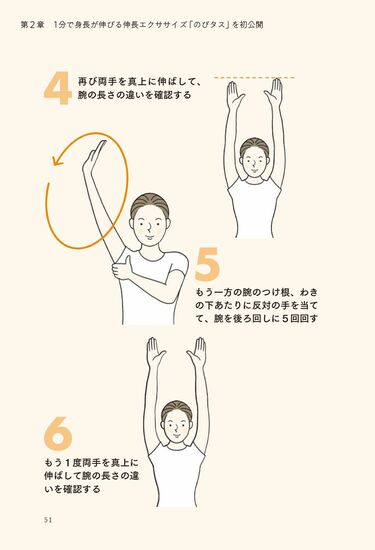 第２章　1分で身長が伸びる伸長エクササイズ「のびタス」を初公開

4
再び両手を真上に伸ばして、腕の長さの違いを確認する

5
もう一方の腕のつけ根、わきの下あたりに反対の手を当てて、腕を後ろ回しに５回回す

6
もう１度両手を真上に伸ばして腕の長さの違いを確認する

51