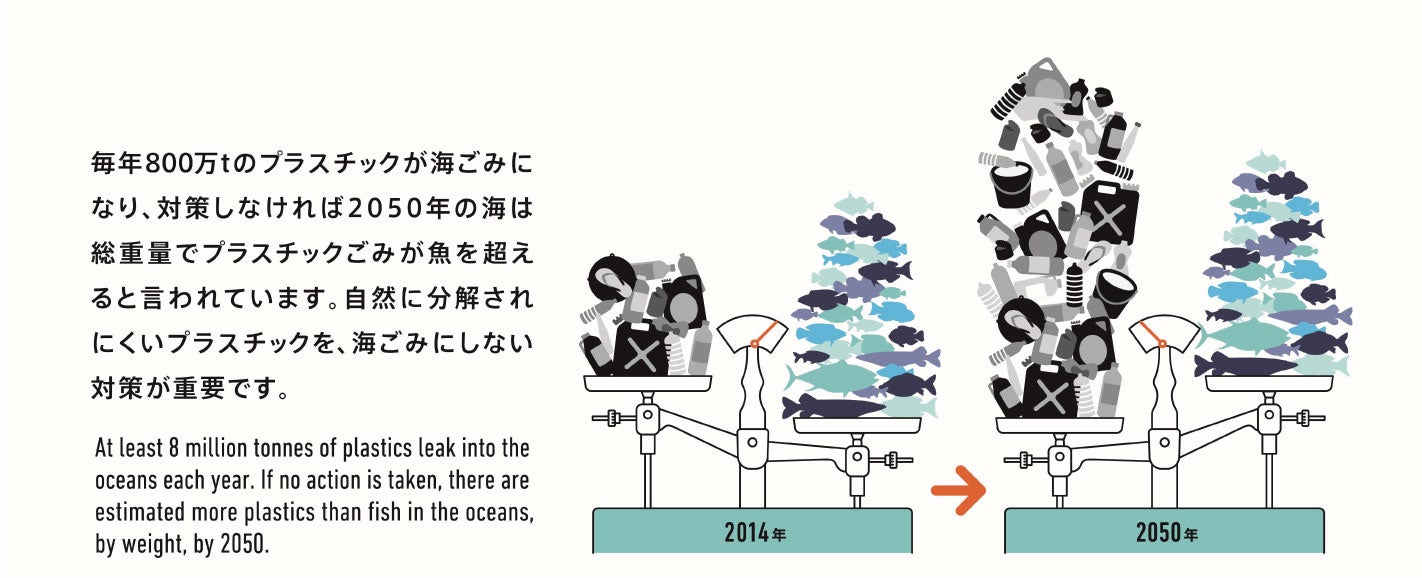 毎年800万tのプラスチックが海ごみになり、対策しなければ2050年の海は総重量でプラスチックごみが魚を超えると言われています。自然に分解されにくいプラスチックを、海ごみにしない対策が重要です。

At least 8 million tonnes of plastics leak into the oceans each year. If no action is taken, there are estimated more plastics than fish in the oceans, by weight, by 2050.

2014年

2050年