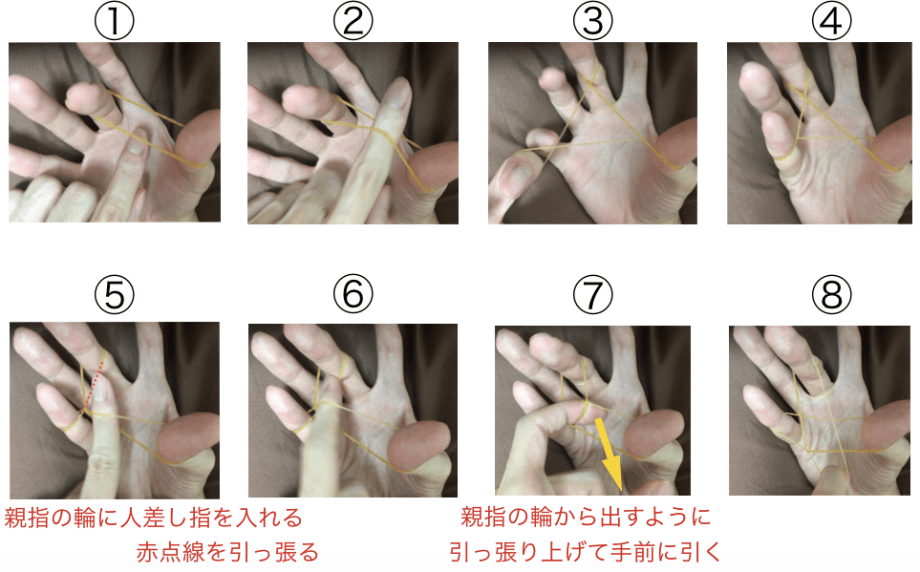 ①

②

③

④

⑤

⑥

⑦

⑧

親指の輪に人差し指を入れる
赤点線を引っ張る

親指の輪から出すように
引っ張り上げて手前に引く