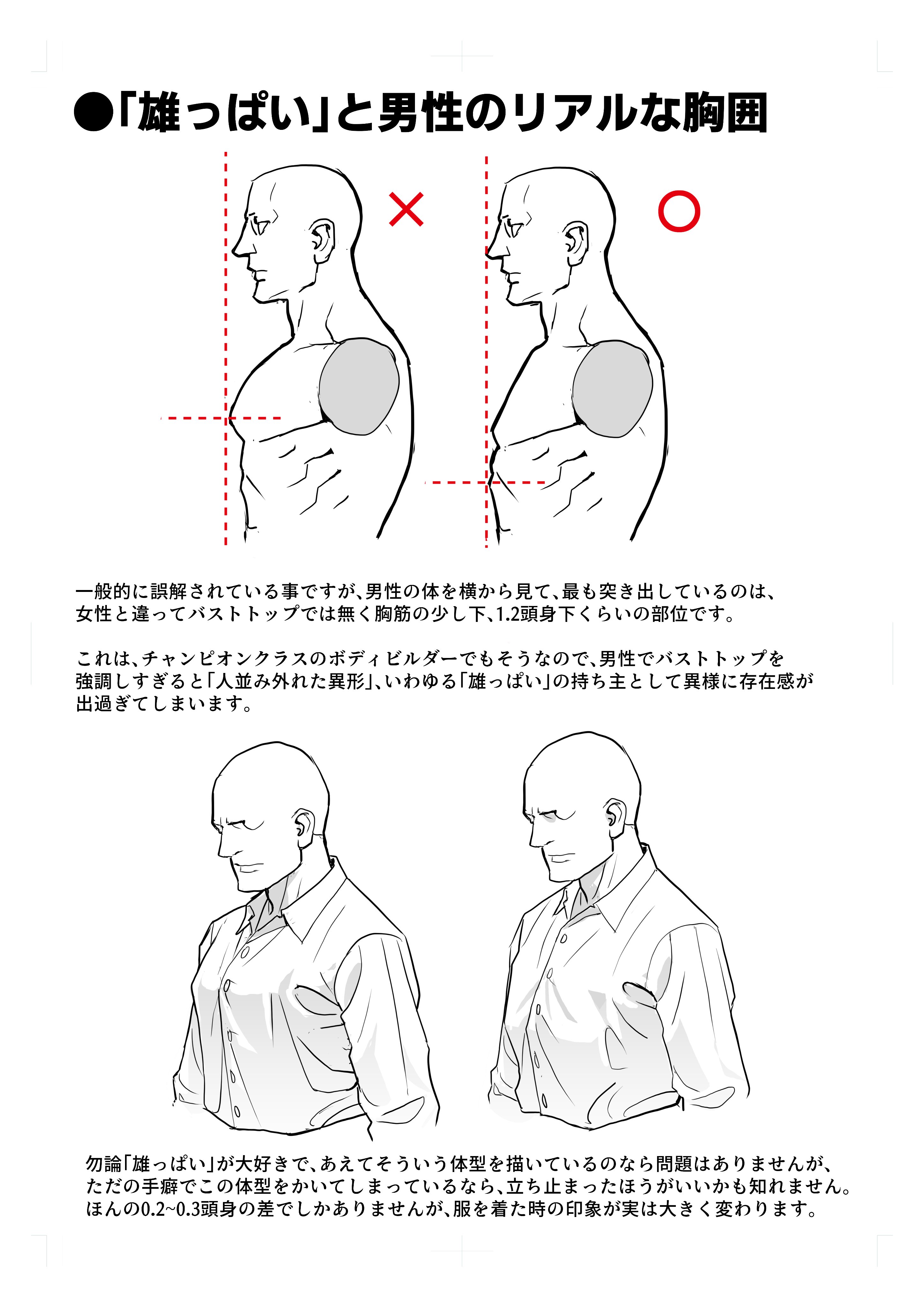 ●「雄っぱい」と男性のリアルな胸囲

×

○

一般的に誤解されている事ですが、男性の体を横から見て、最も突き出しているのは、女性と違ってバストトップでは無く胸筋の少し下、1.2頭身下くらいの部位です。

これは、チャンピオンクラスのボディビルダーでもそうなので、男性でバストトップを強調しすぎると「人並み外れた異形」、いわゆる「雄っぱい」の持ち主として異様に存在感が出過ぎてしまいます。

勿論「雄っぱい」が大好きで、あえてそういう体型を描いているのなら問題はありませんが、ただの手癖でこの体型をかいてしまっているなら、立ち止まったほうがいいかも知れません。ほんの0.2~0.3頭身の差でしかありませんが、服を着た時の印象が実は大きく変わります。