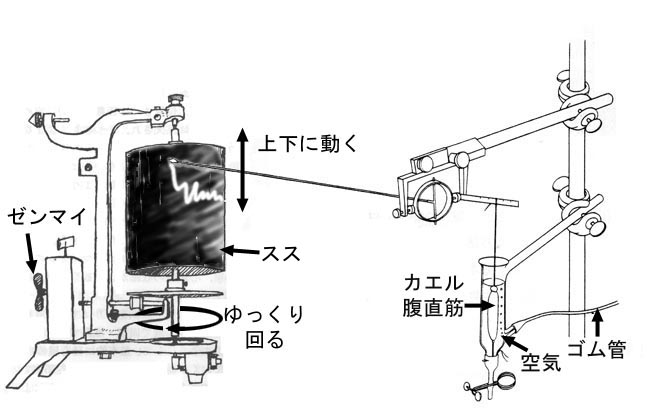 上下に動く

ゼンマイ

スス

ゆっくり
回る

カエル
腹直筋

空気

ゴム管