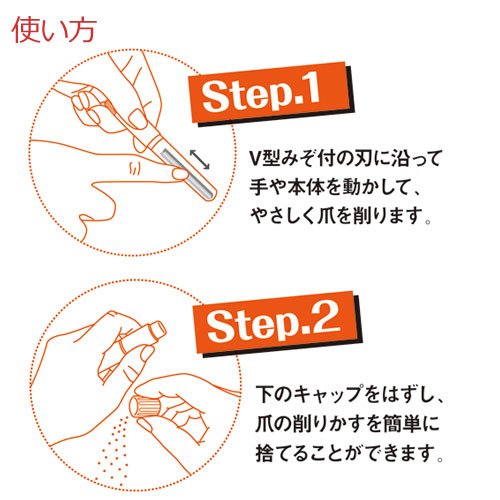 使い方

Step.1

V型みぞ付の刃に沿って手や本体を動かして、やさしく爪を削ります。

Step.2

下のキャップをはずし、爪の削りかすを簡単に捨てることができます。